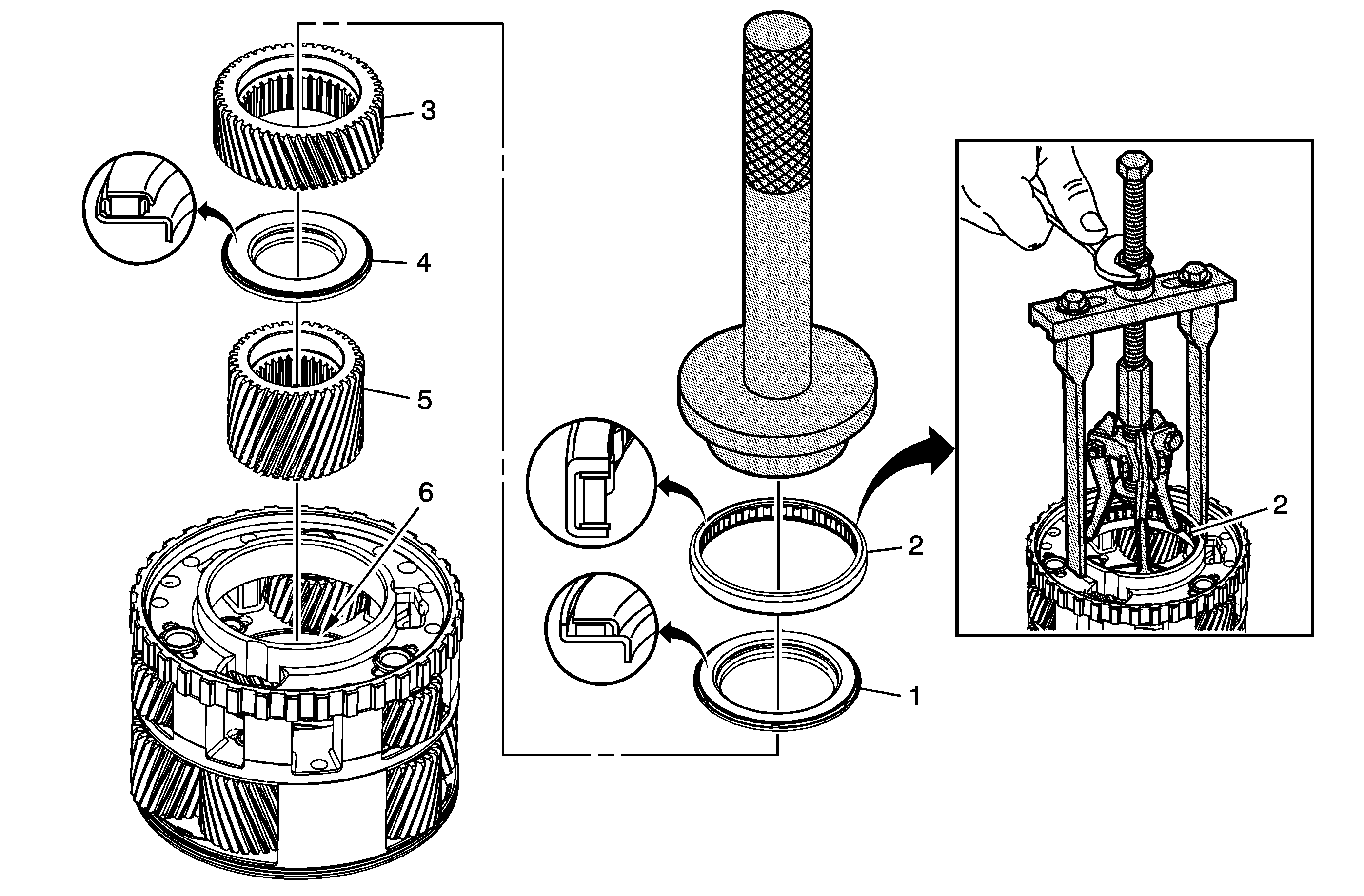 3
4
5
6
2
1
2