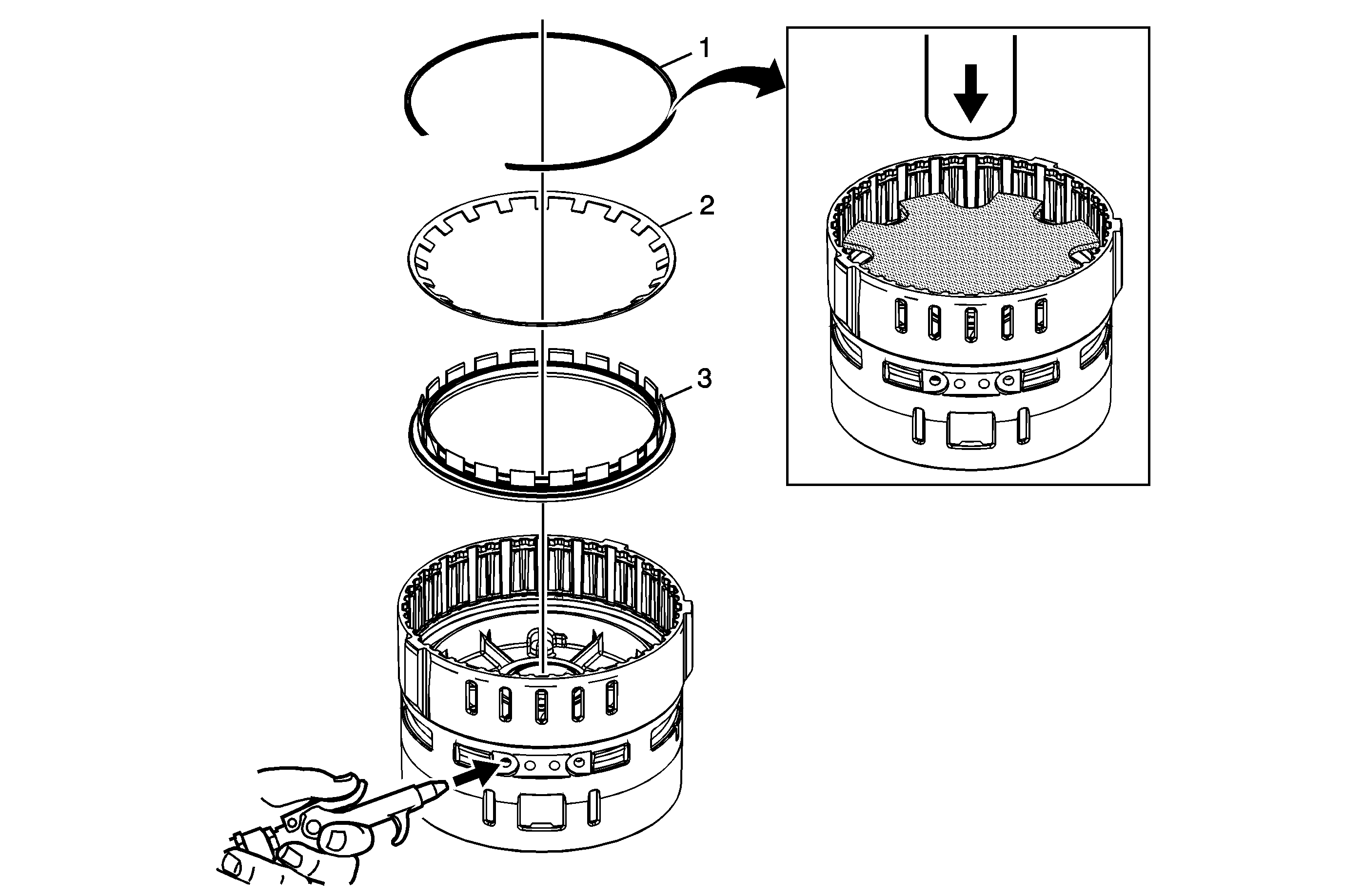 1

2

3