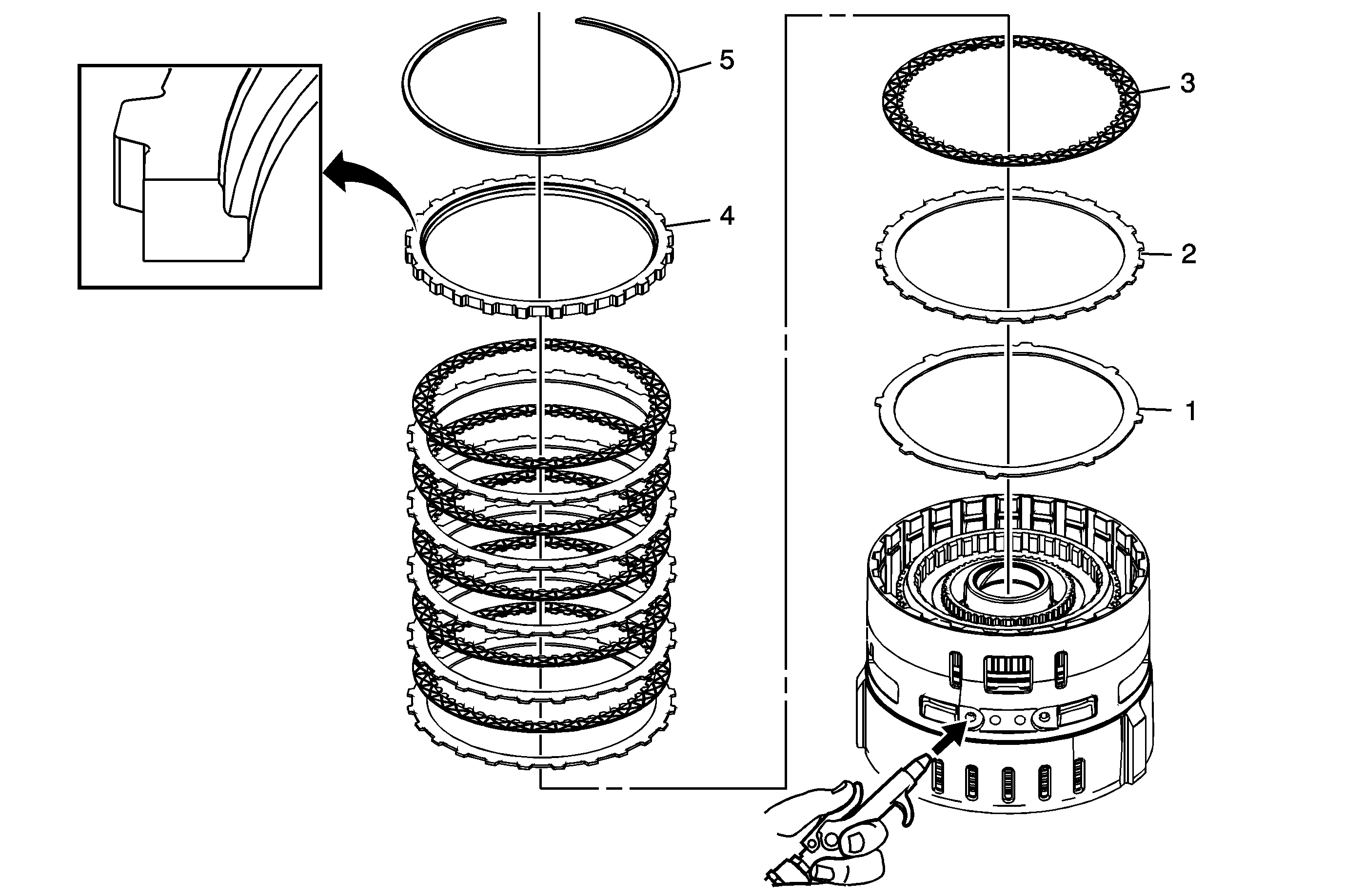 5
4
3
2
1