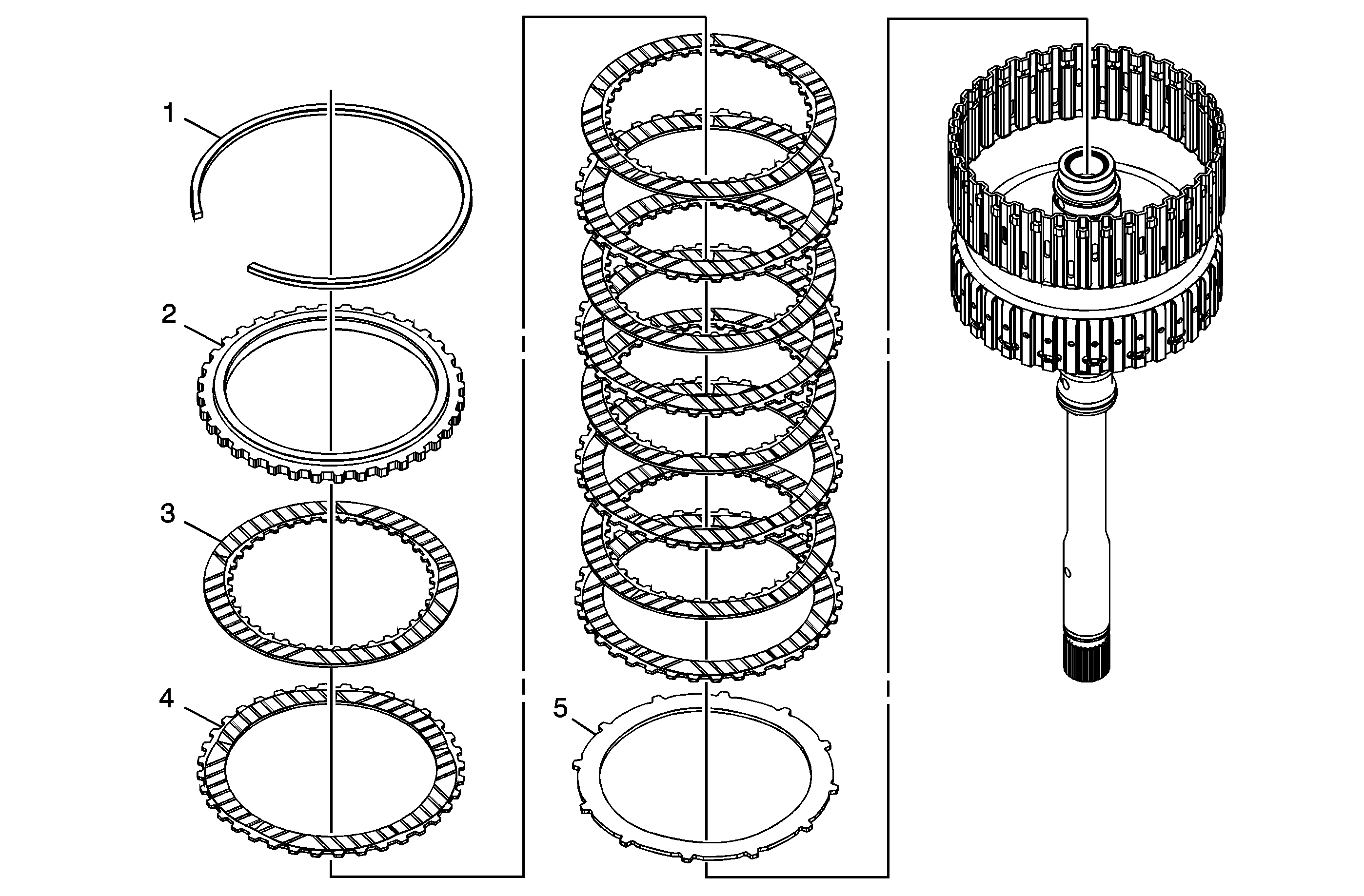 1
2
3
4
5