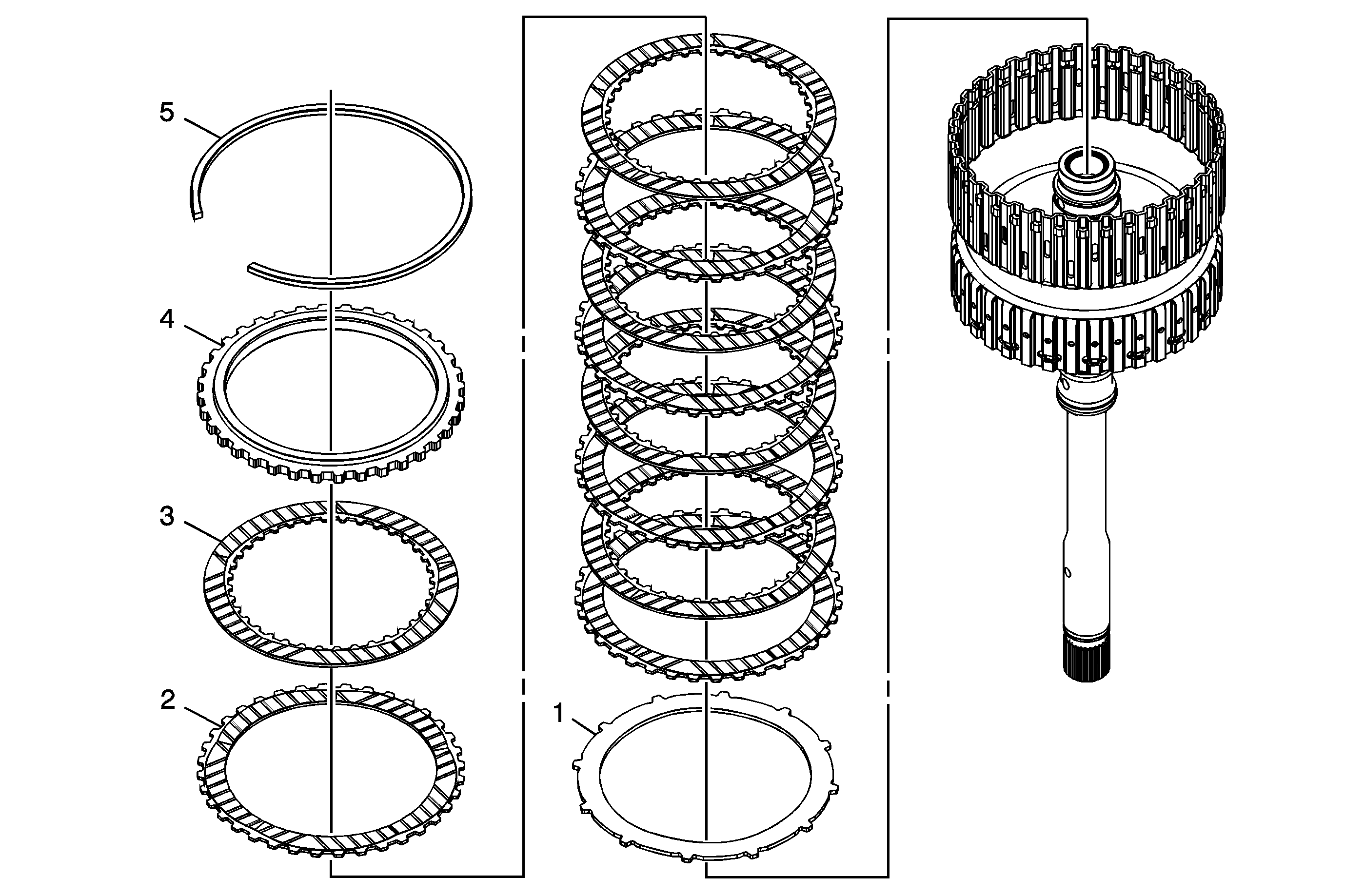 5
4
3
2
1