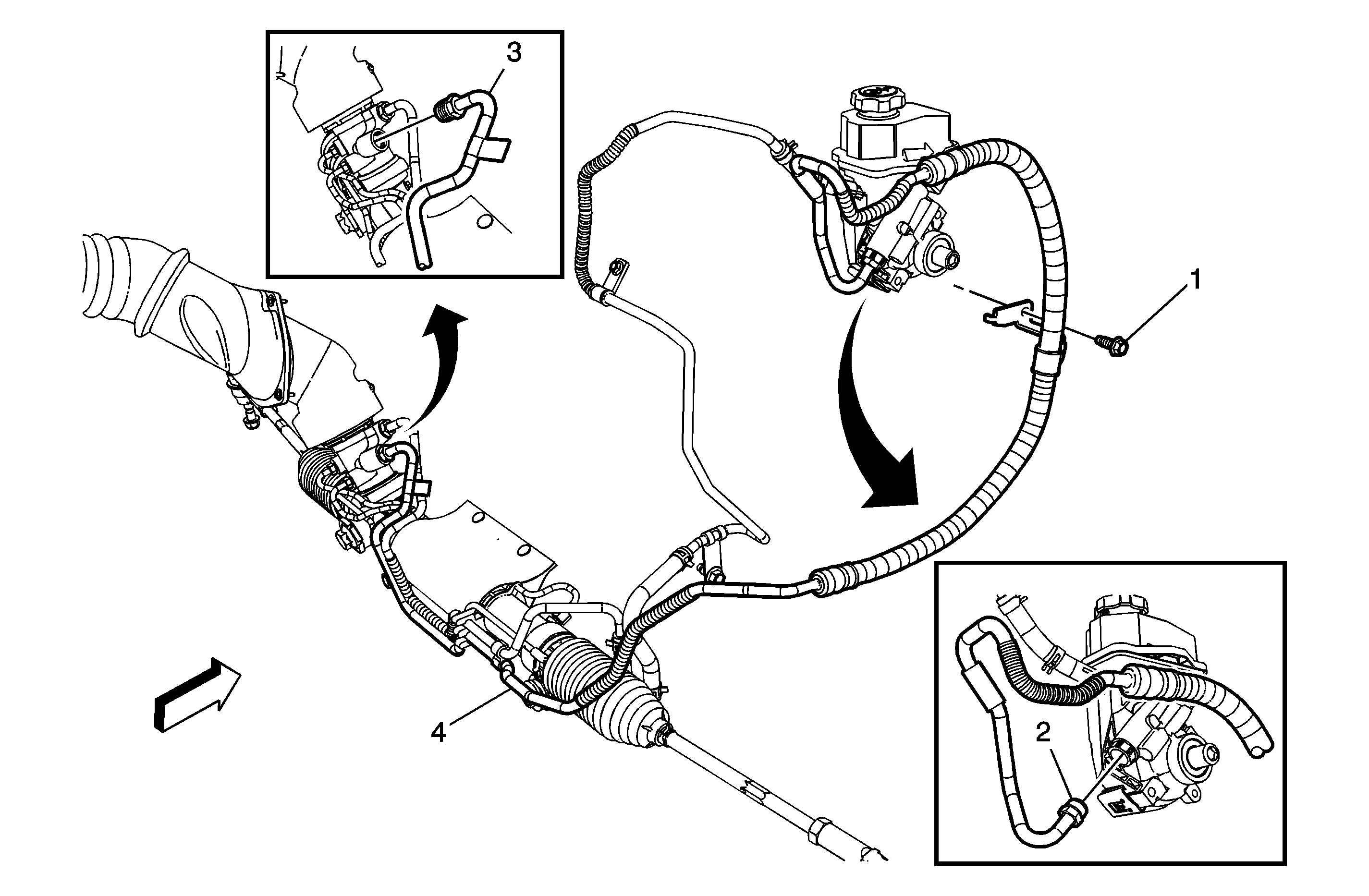 3
1
4
2