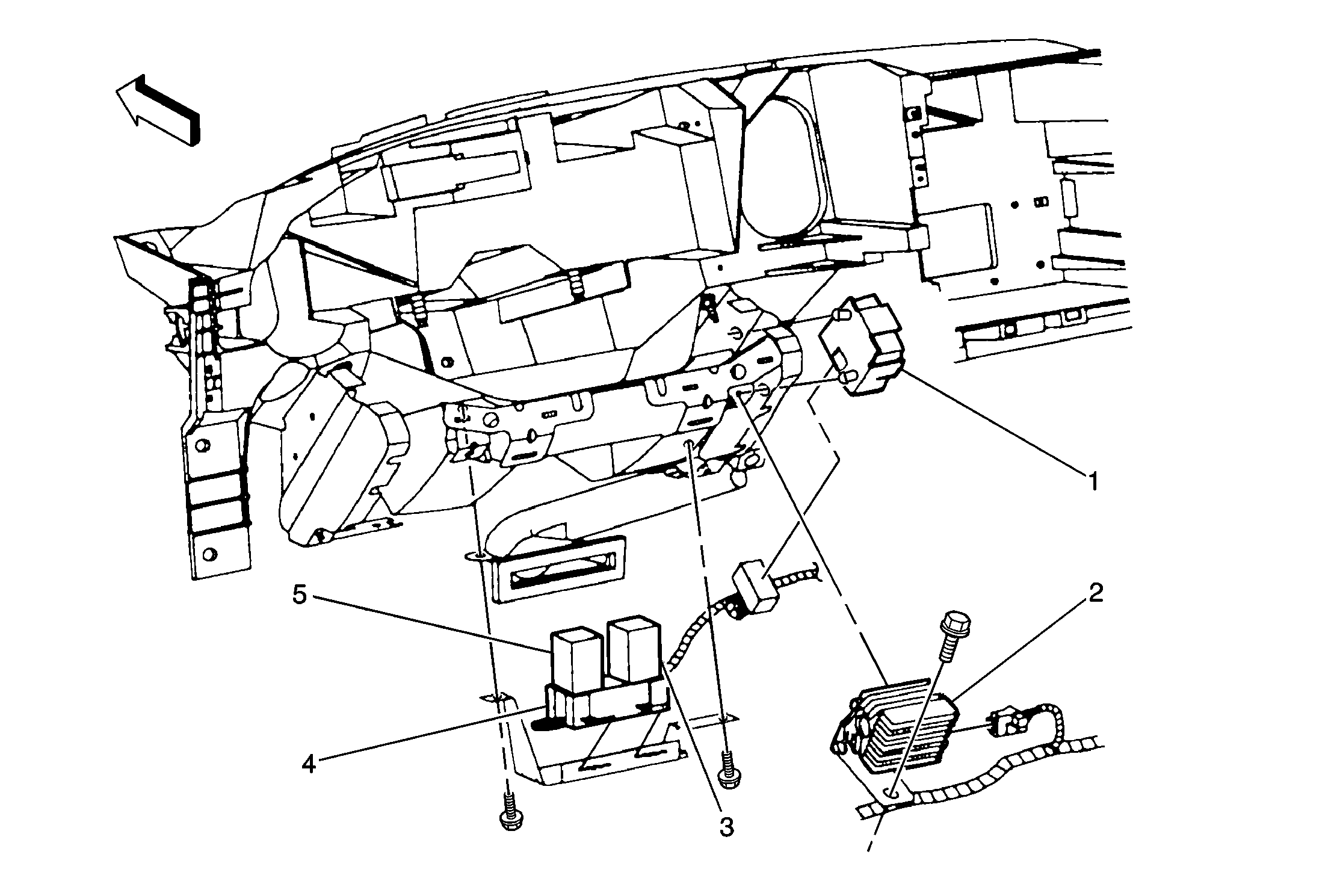 1
5
2
4
3