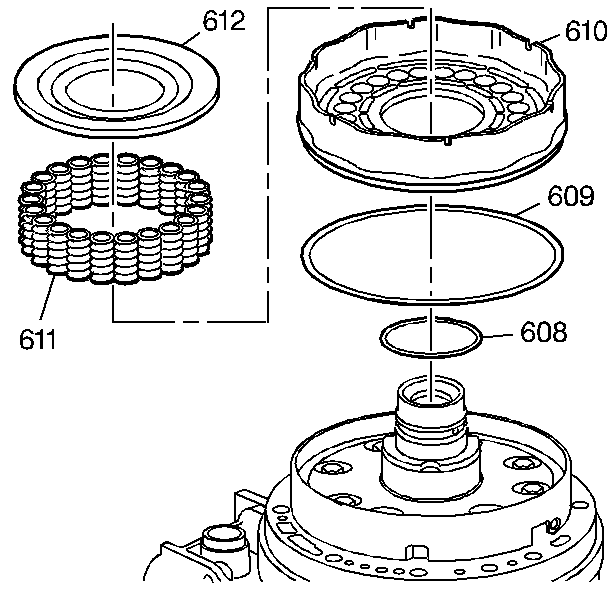 612
610
609
611
608