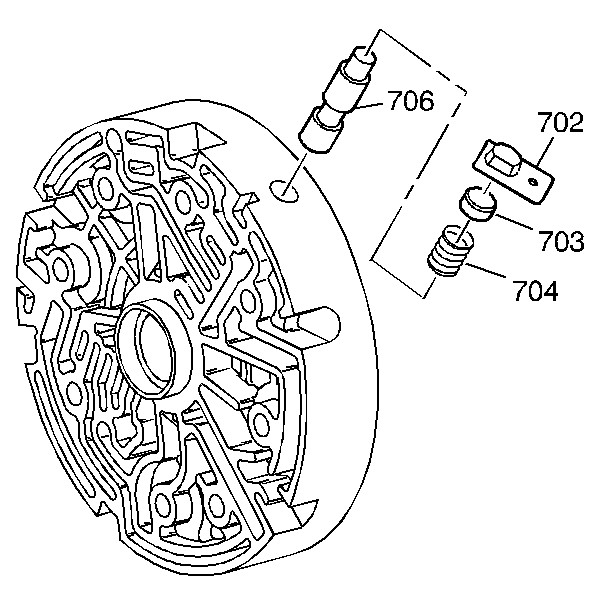 706
702
703
704