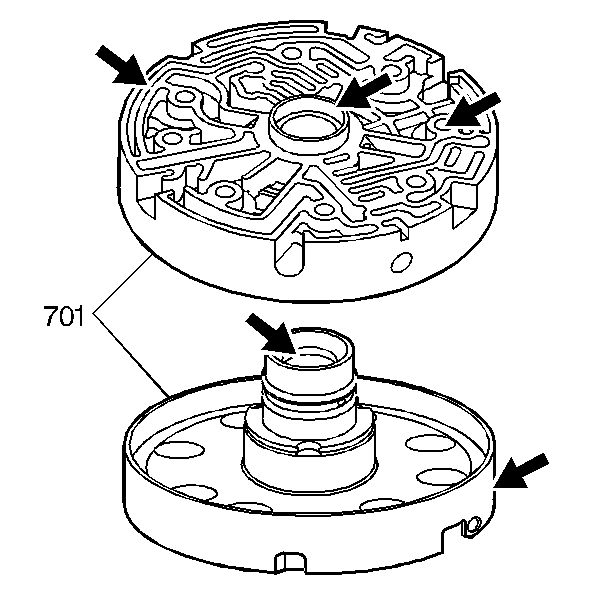 701