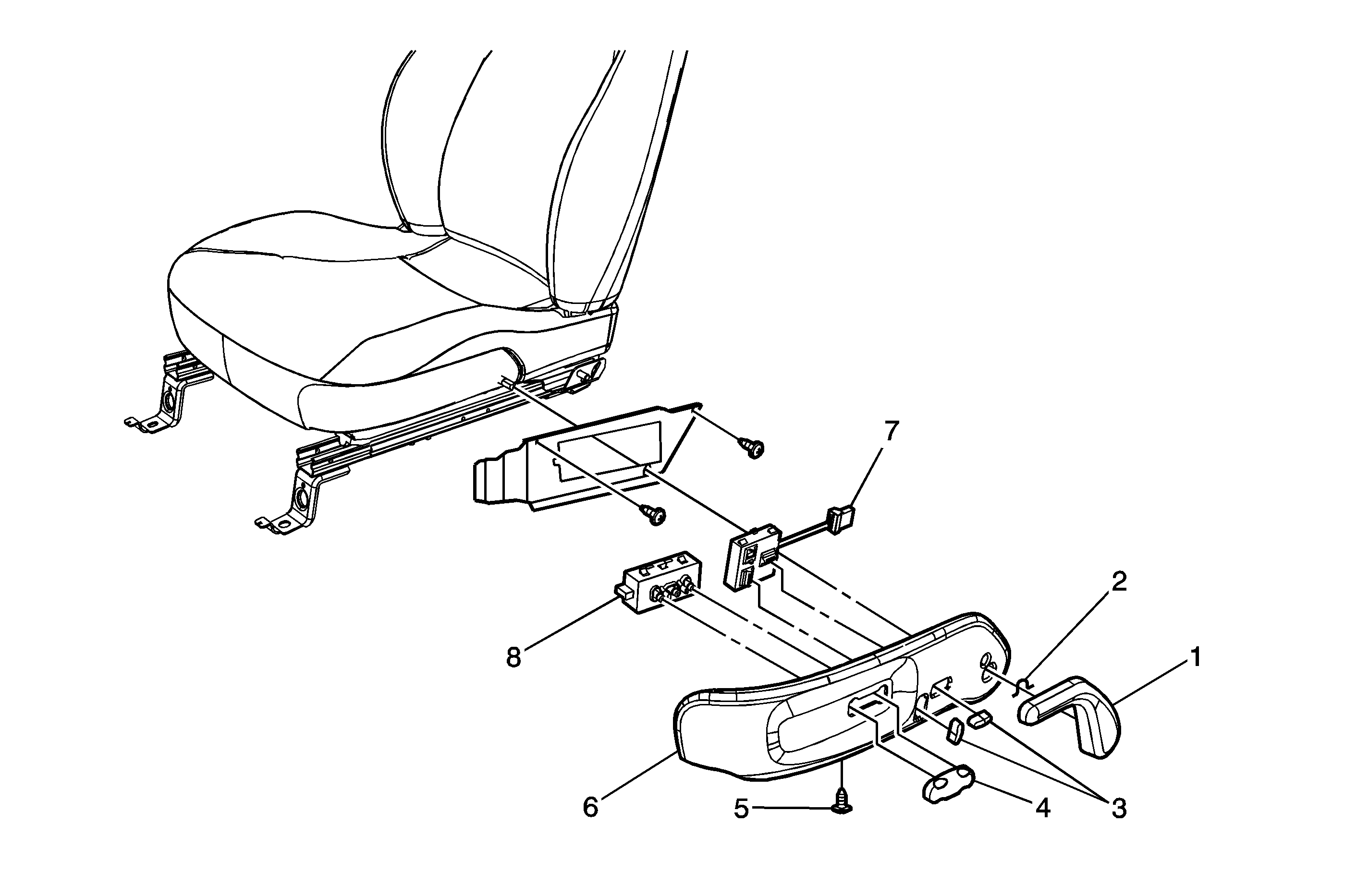 7
2
1
8
6
5
4
3