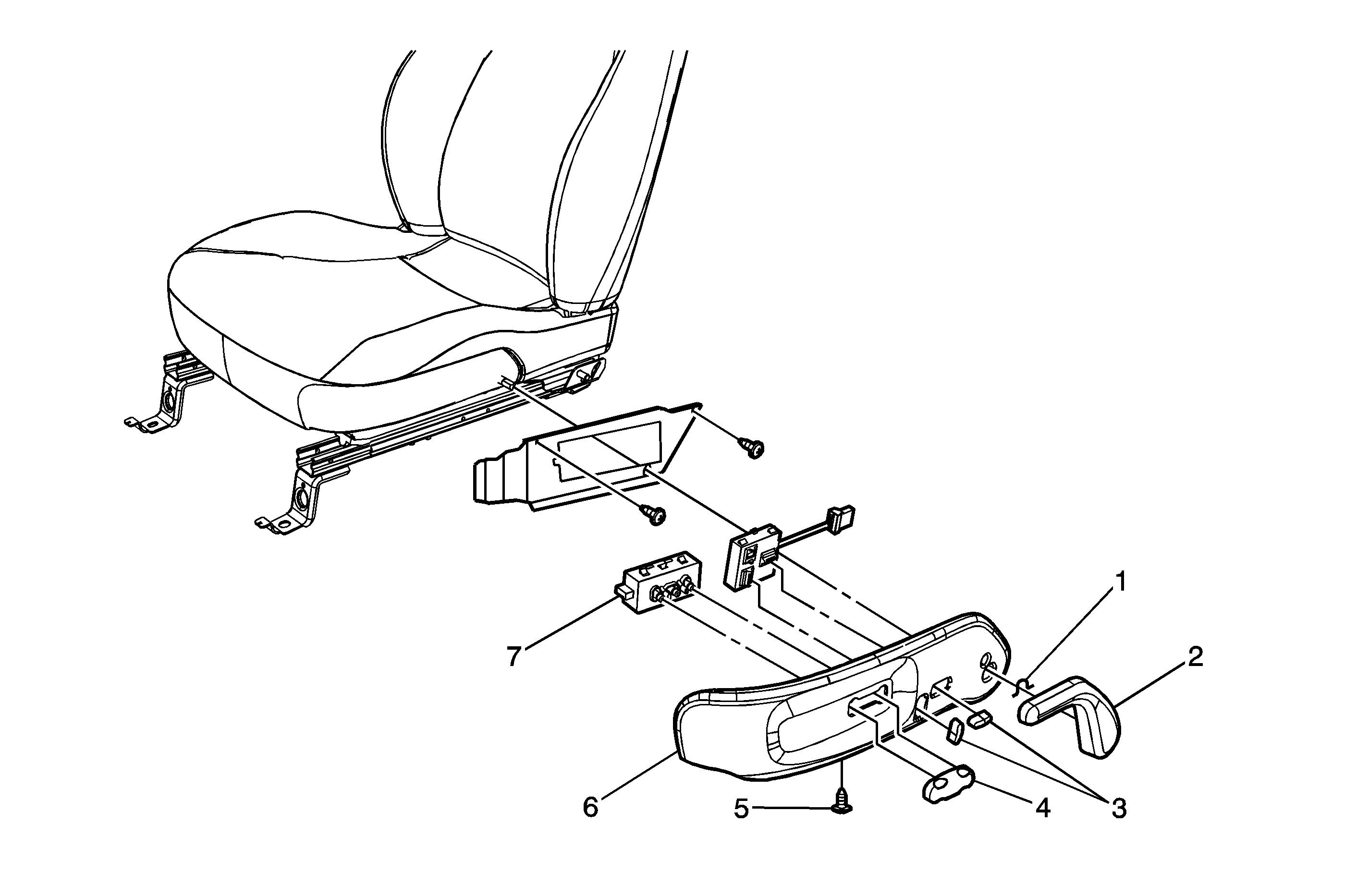 1
2
7
6
5
4
3