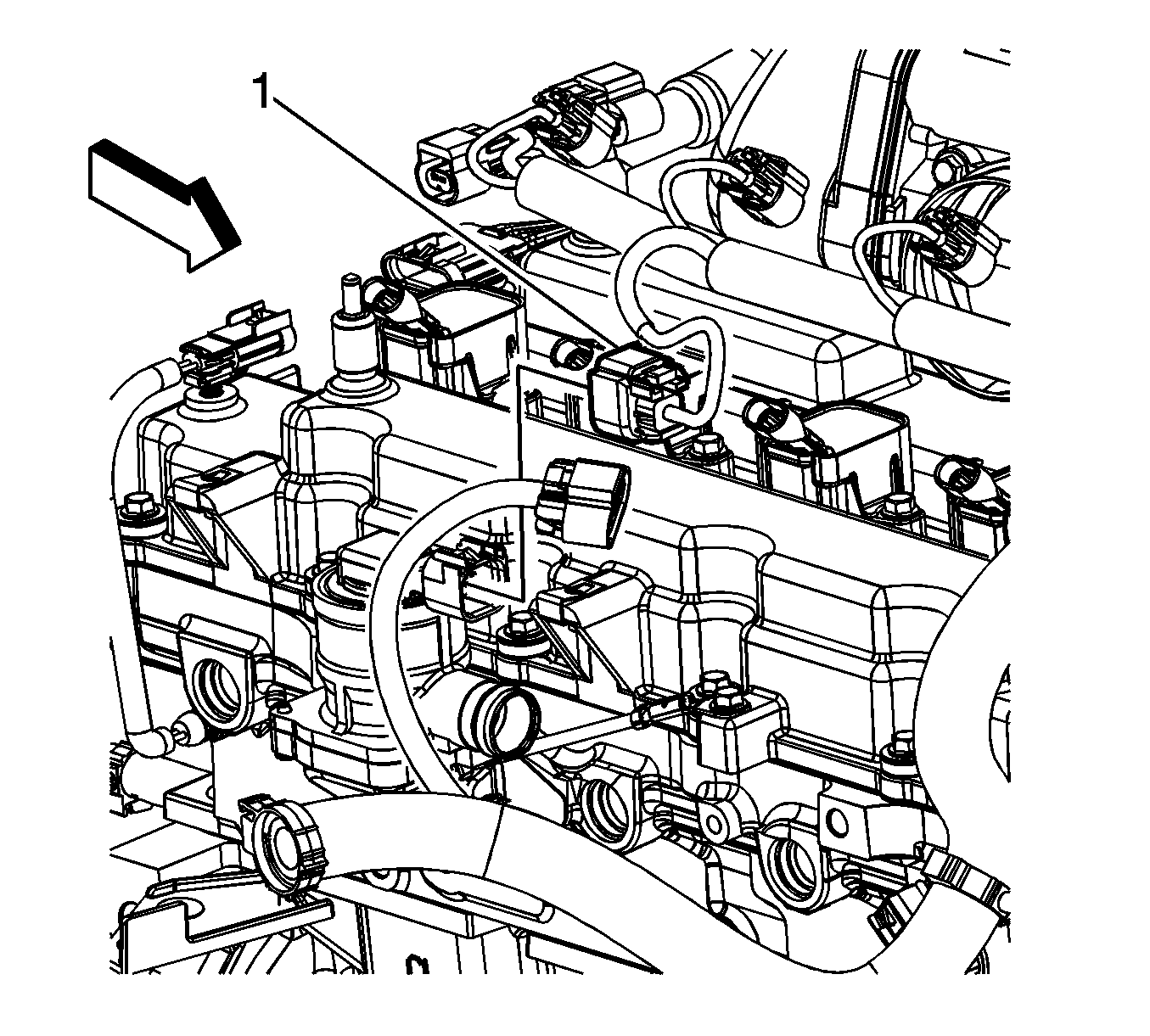 1