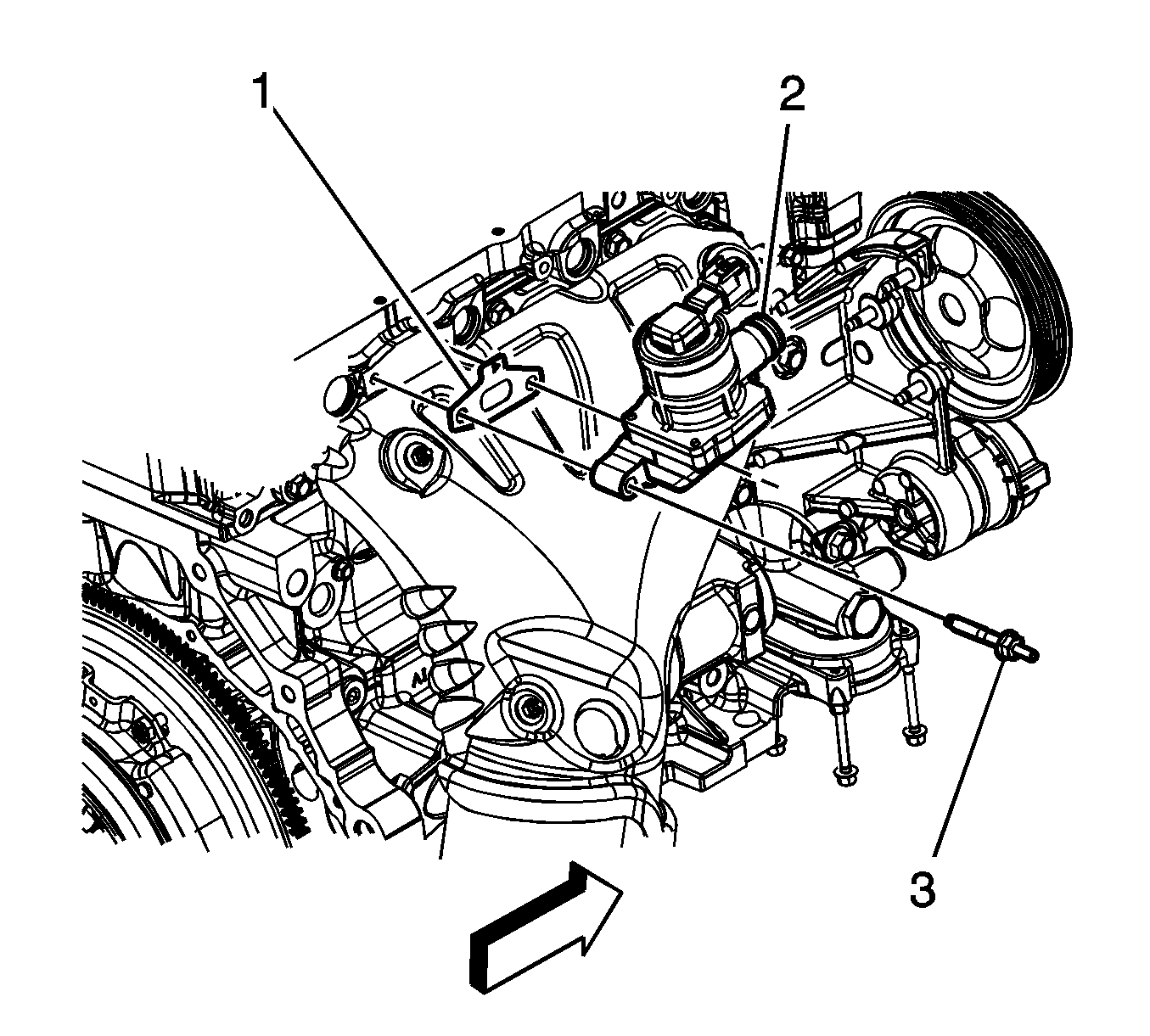 1
2
3