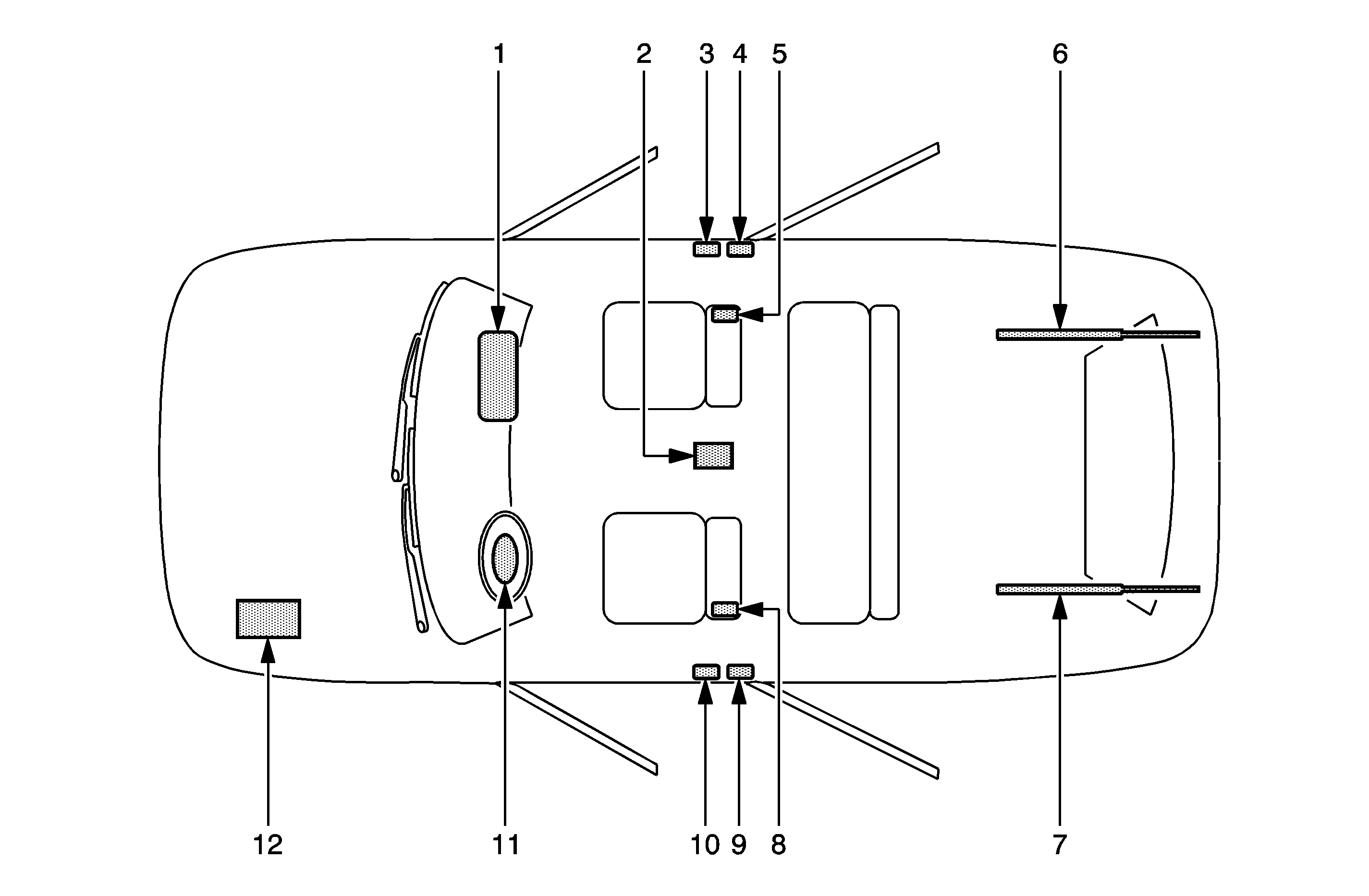 1 2 3 4 5 6

12 11 10 9 8 7