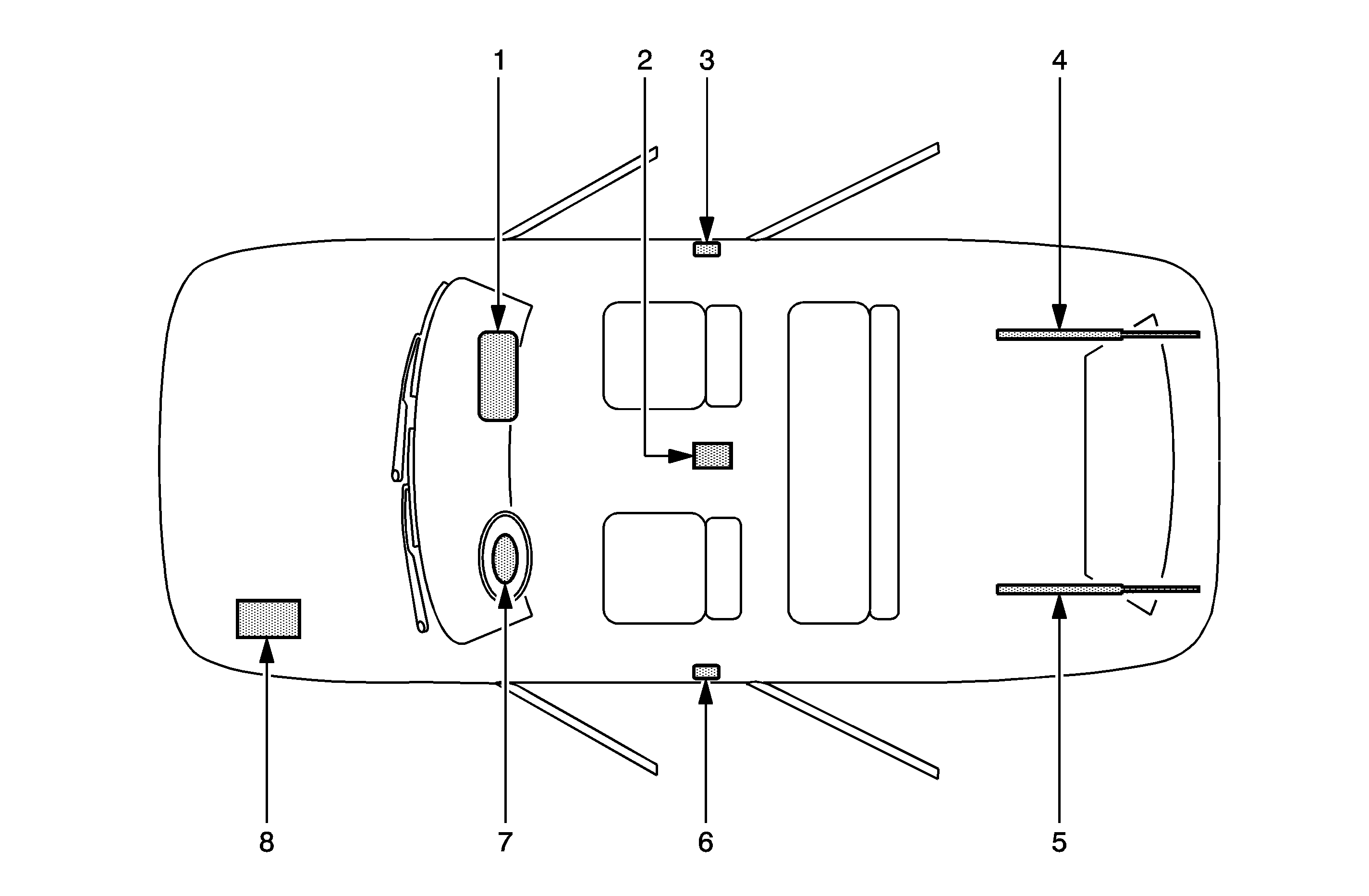 1
2
3
4
8
7
6
5