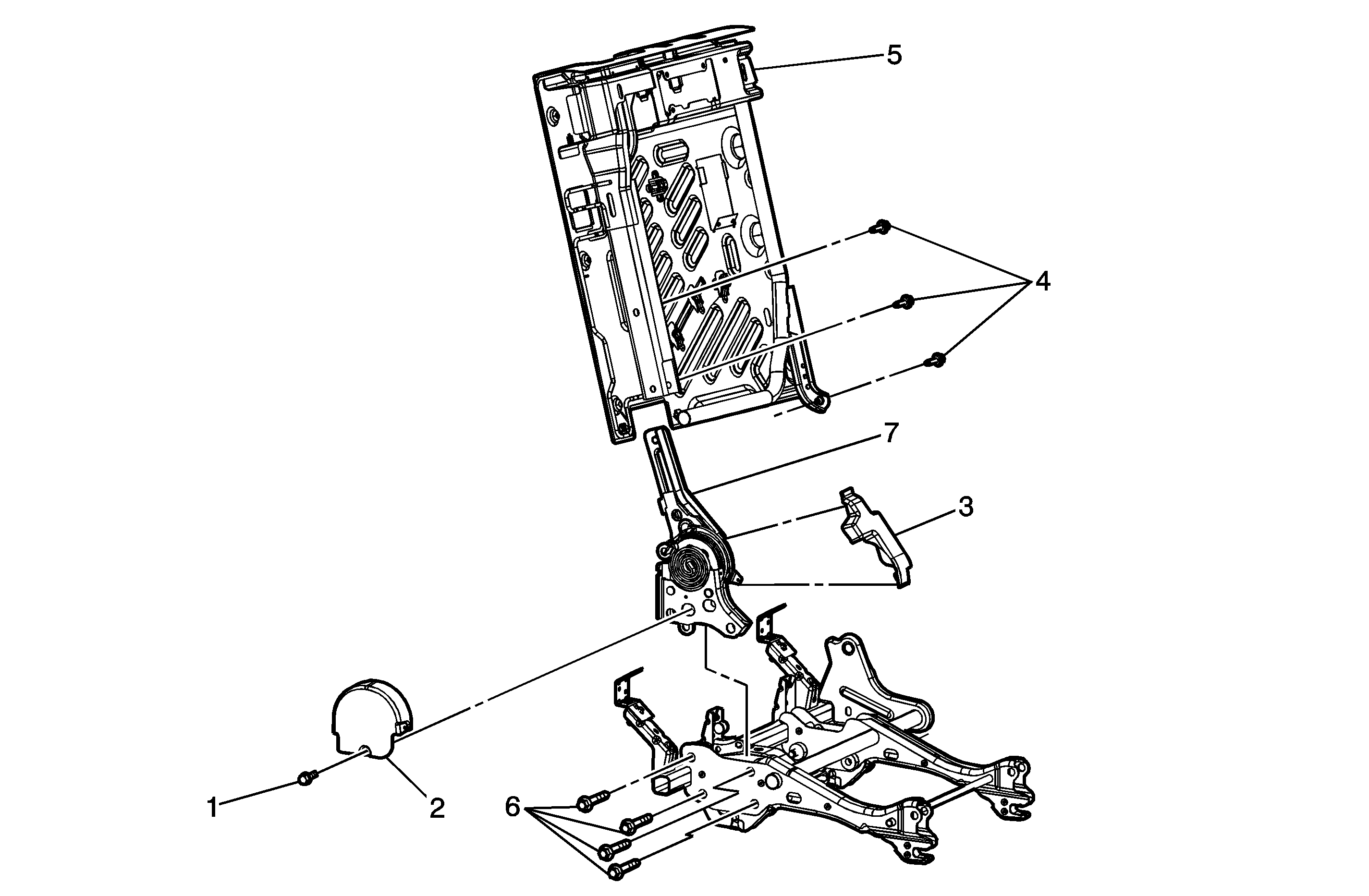 5
4
7
3
1
2
6