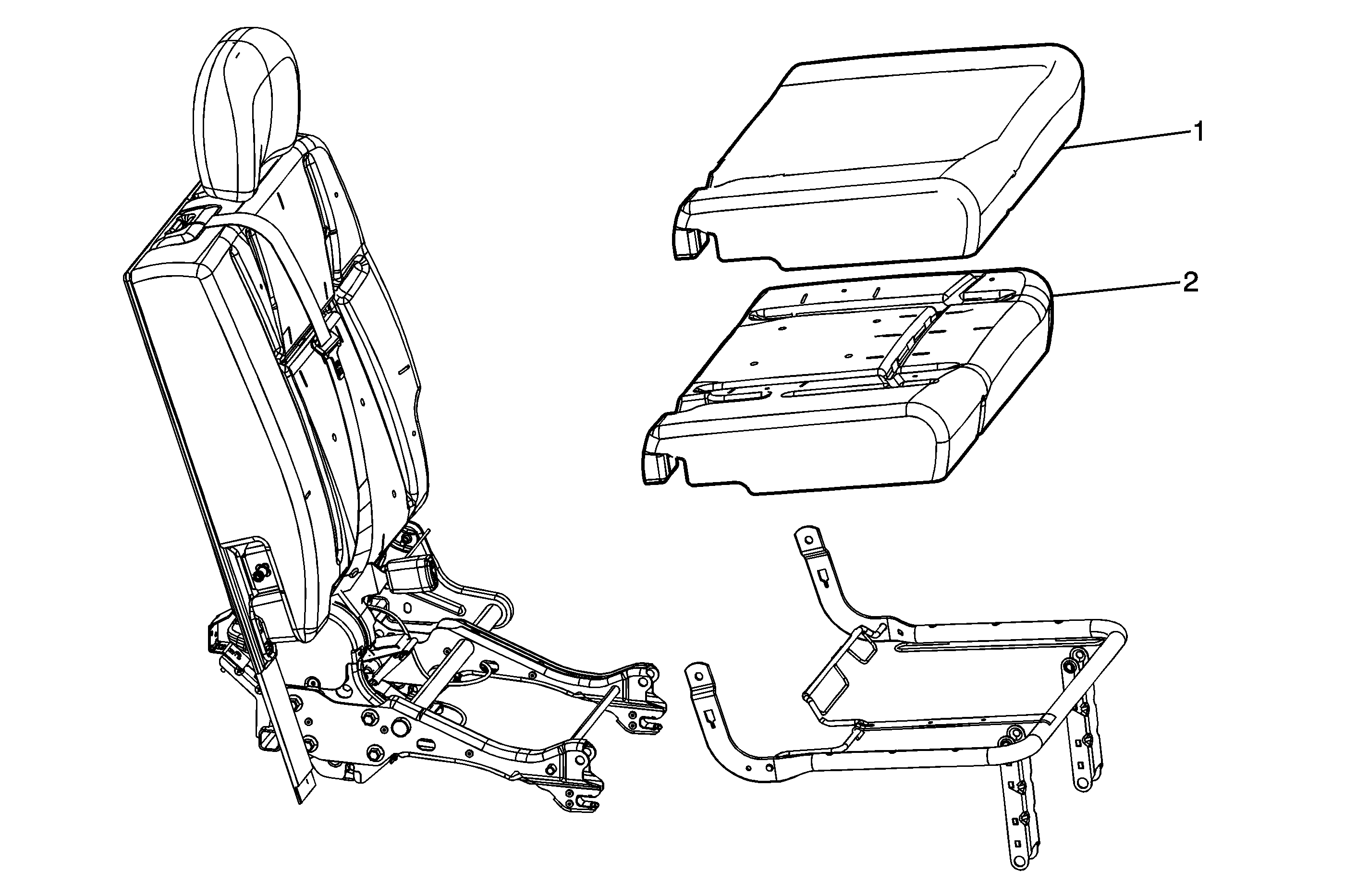 1
2