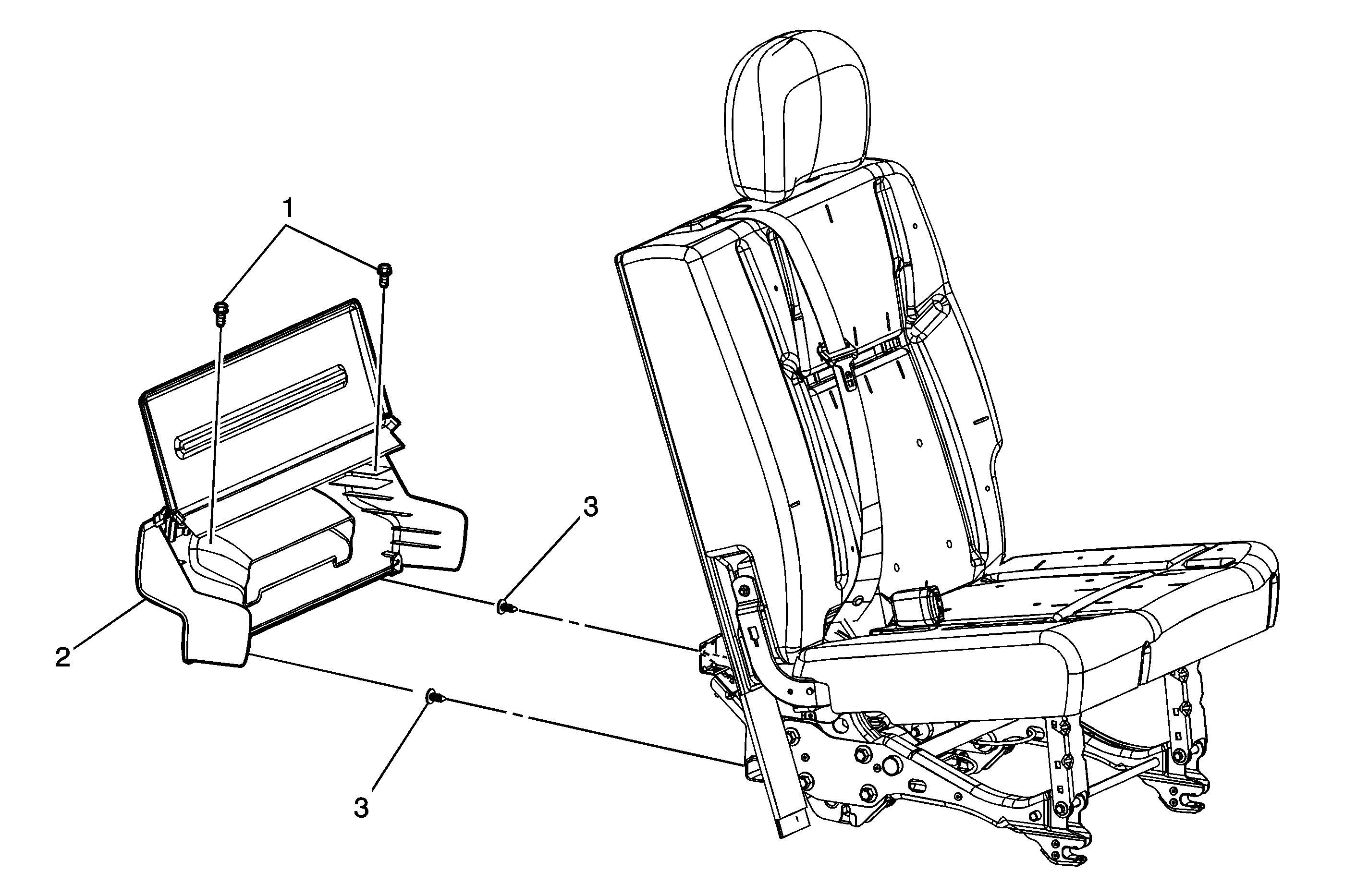 1

3

2

3