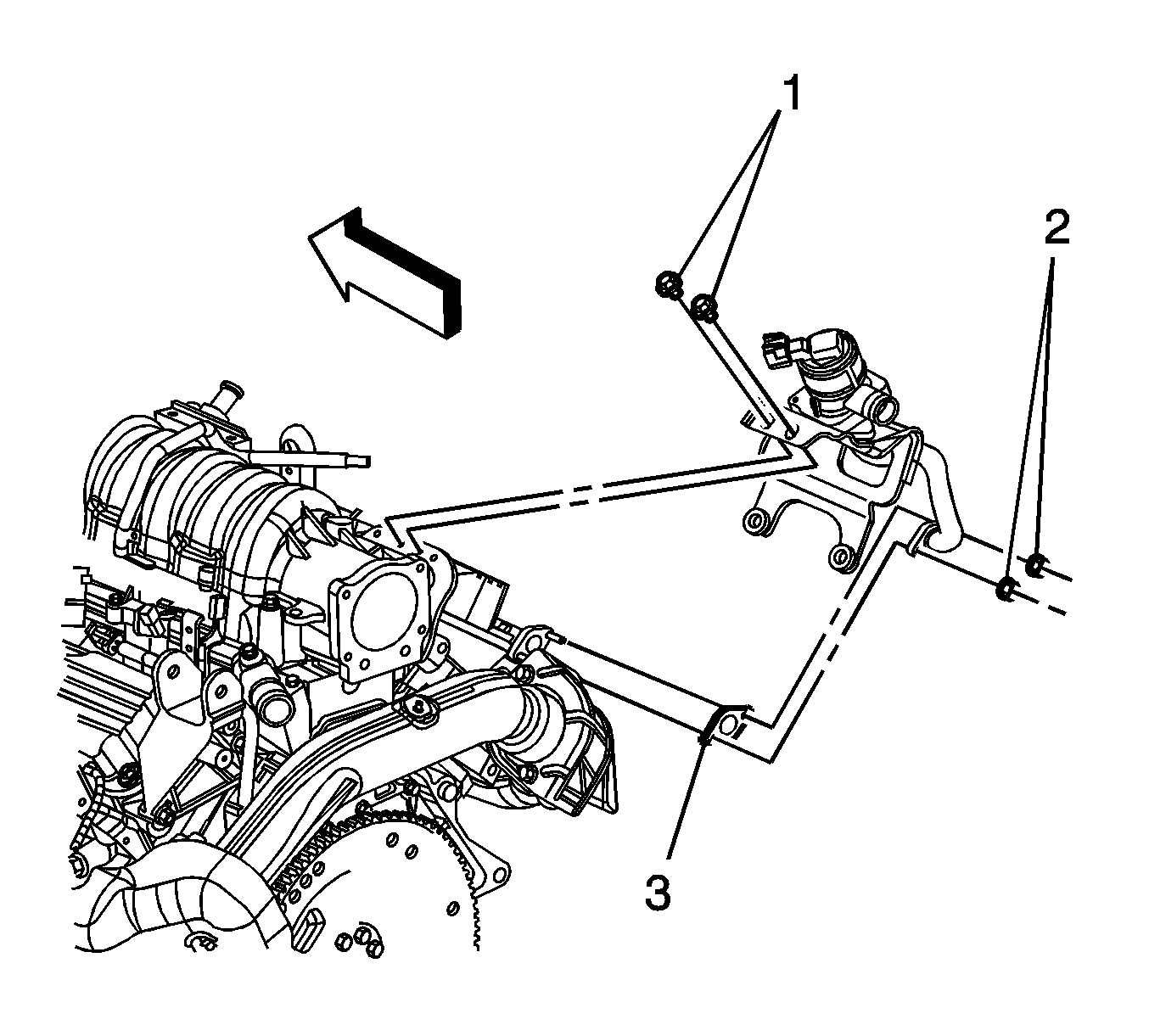 1
2
3