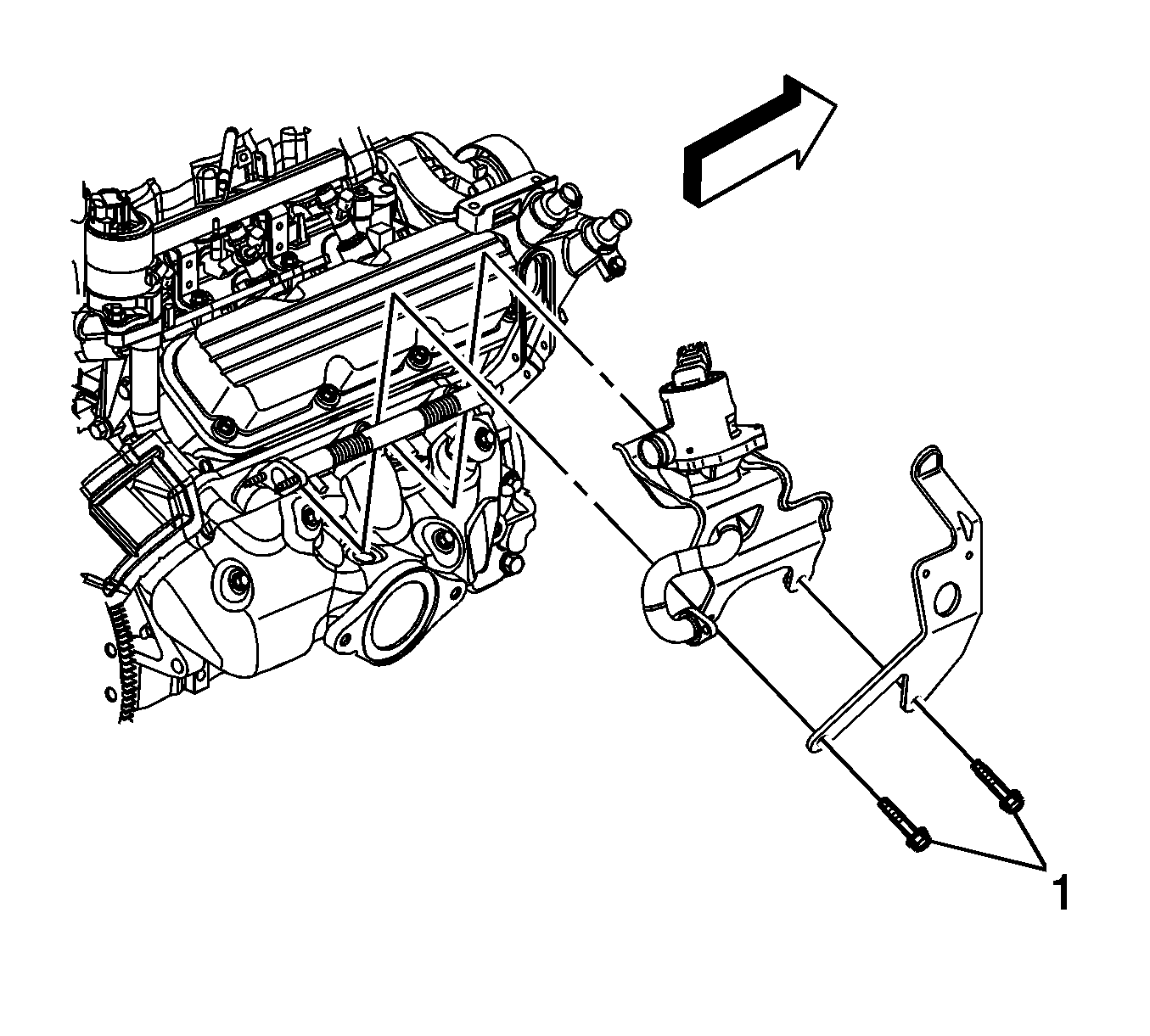 1