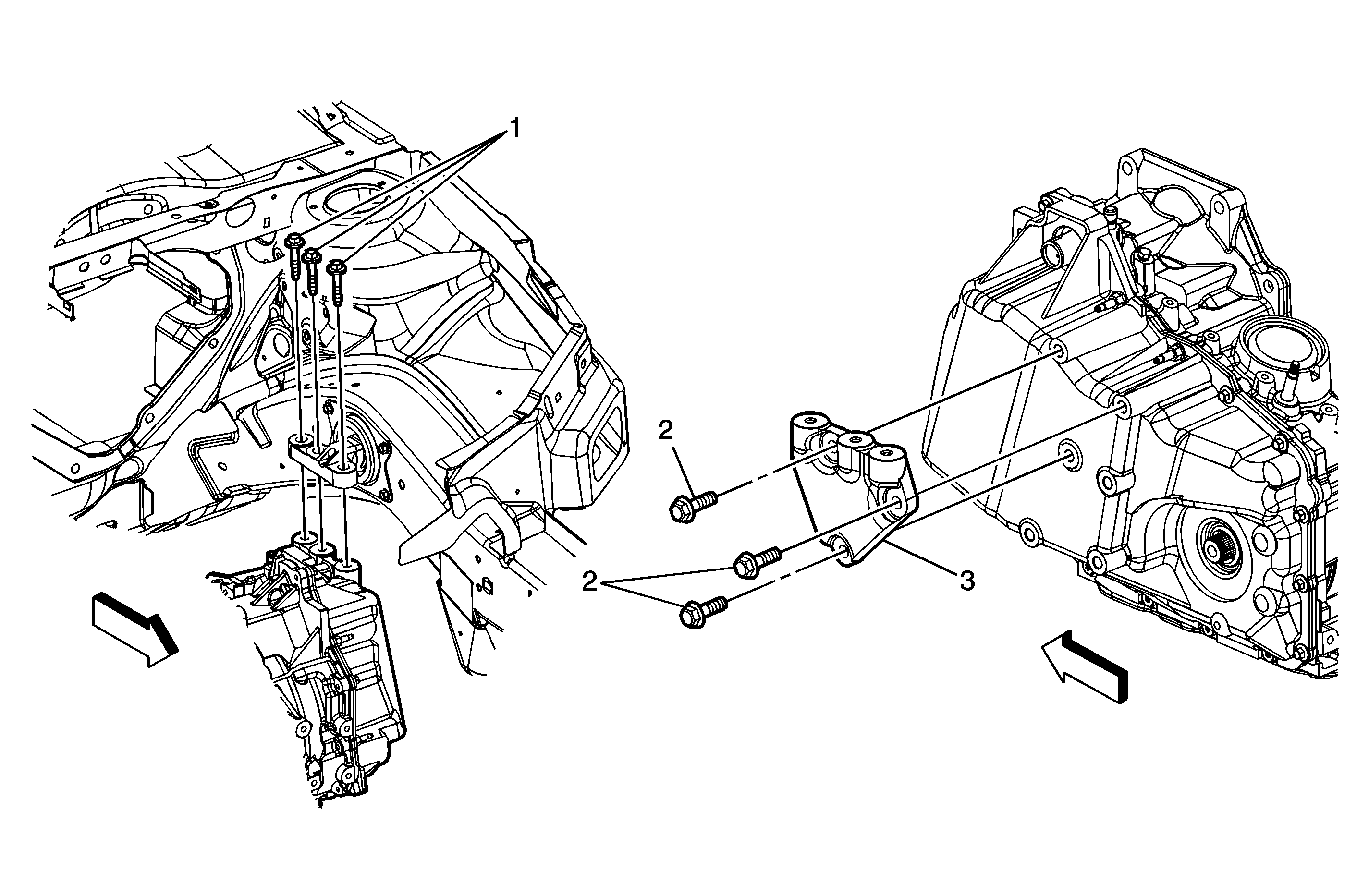 1

2

2

3