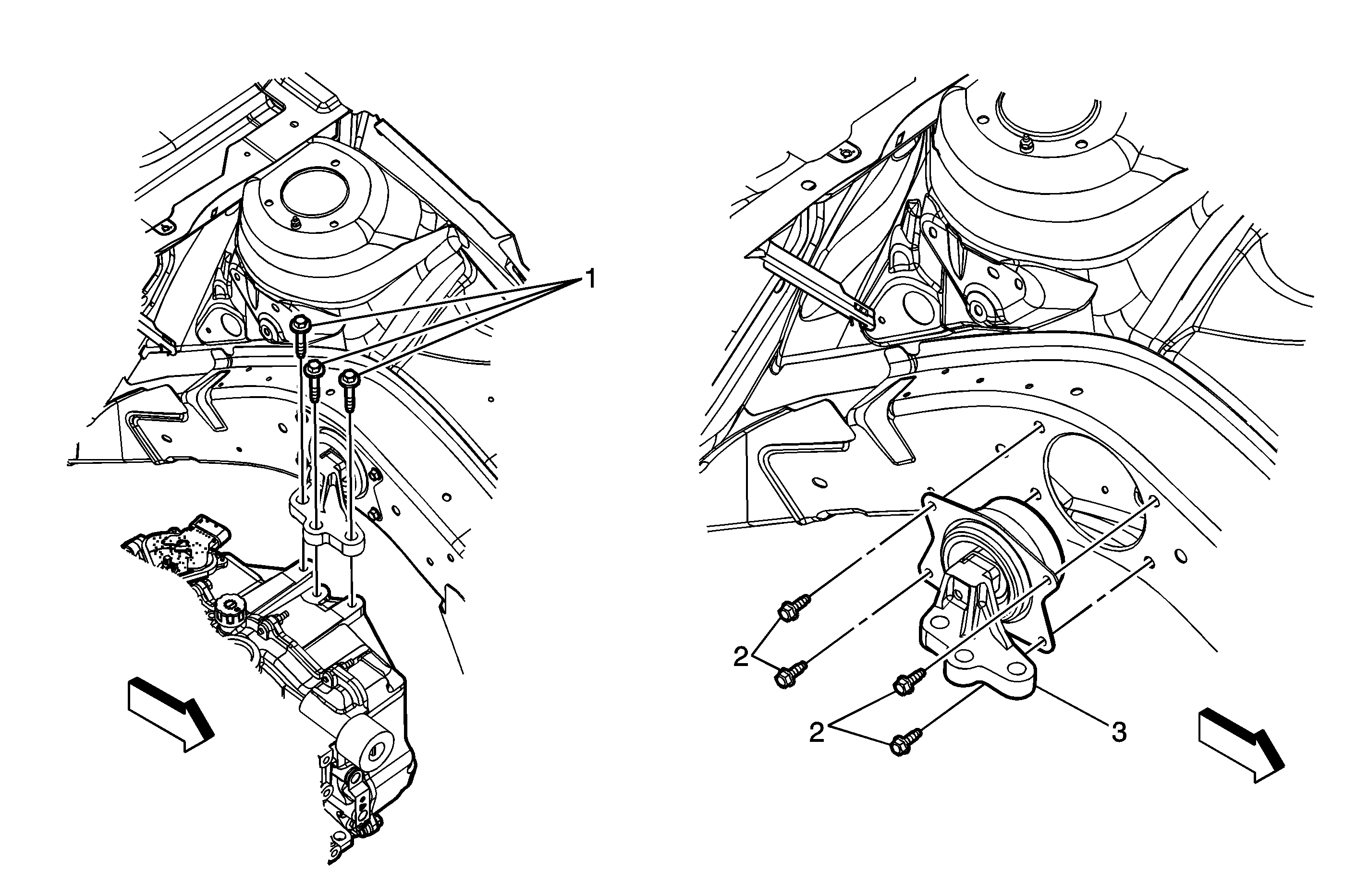 1

2

2

3