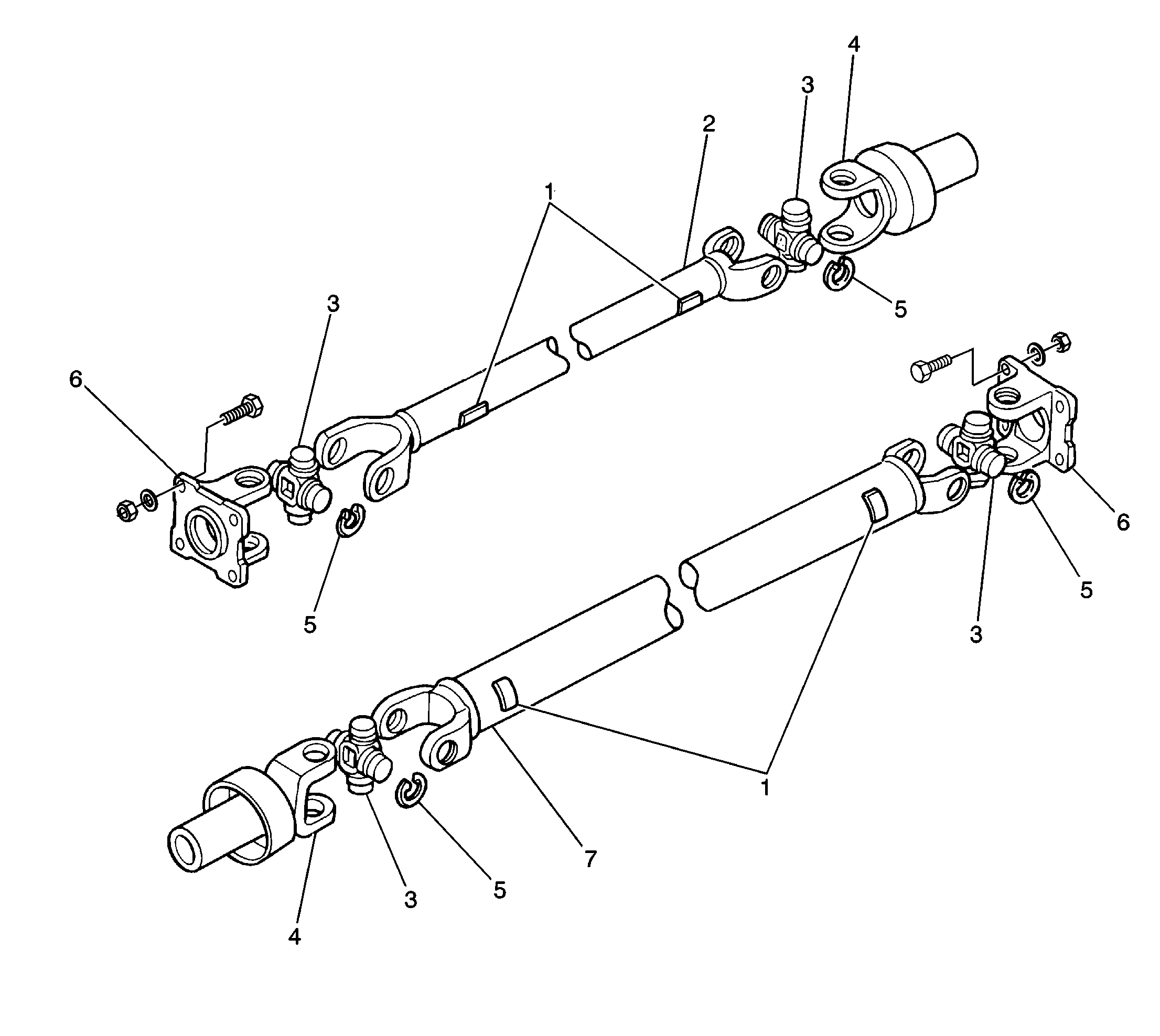 4
3
2
1
5
3
6
5
6
5
3
1
7
5
3
4