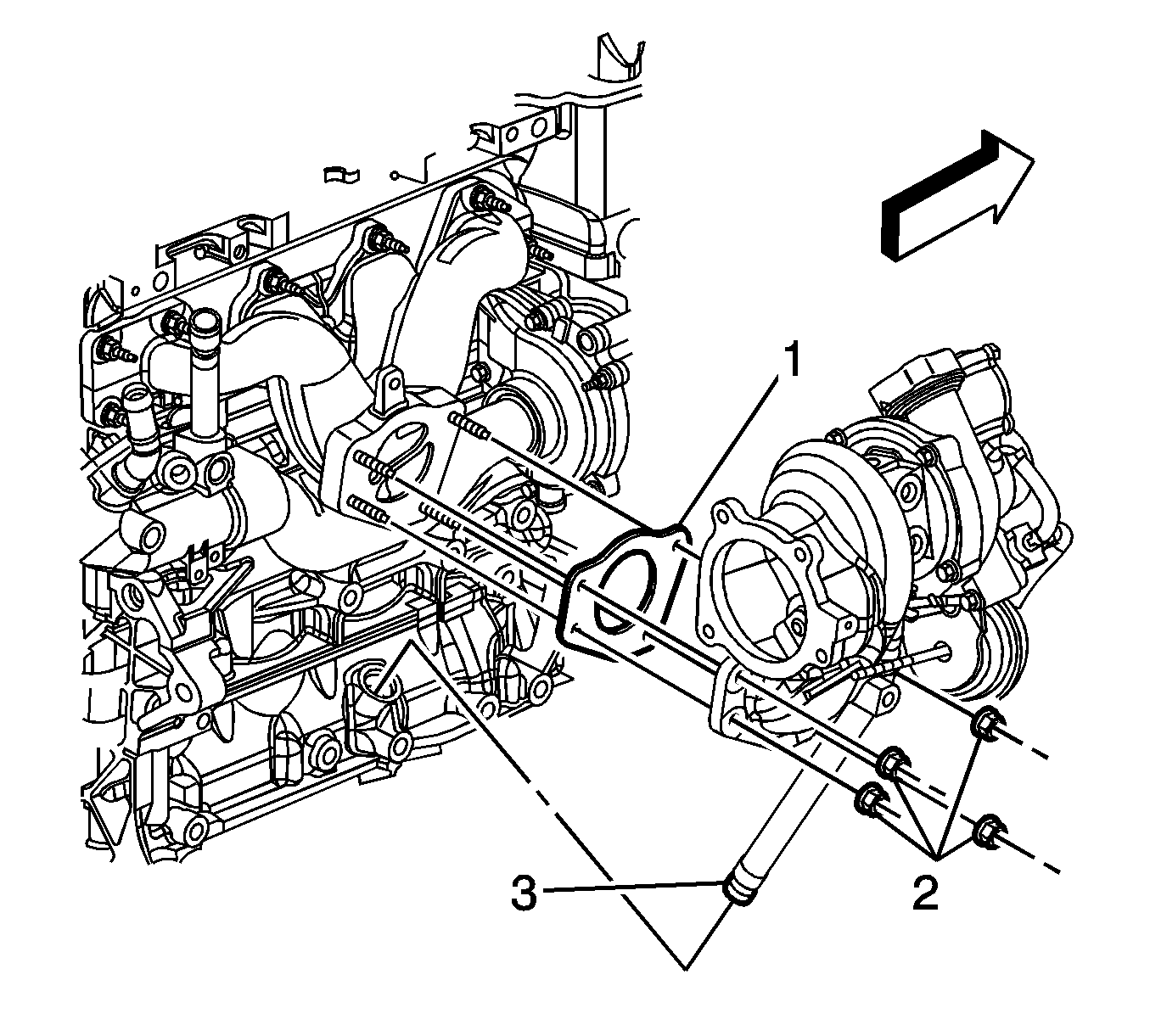 1

3

2