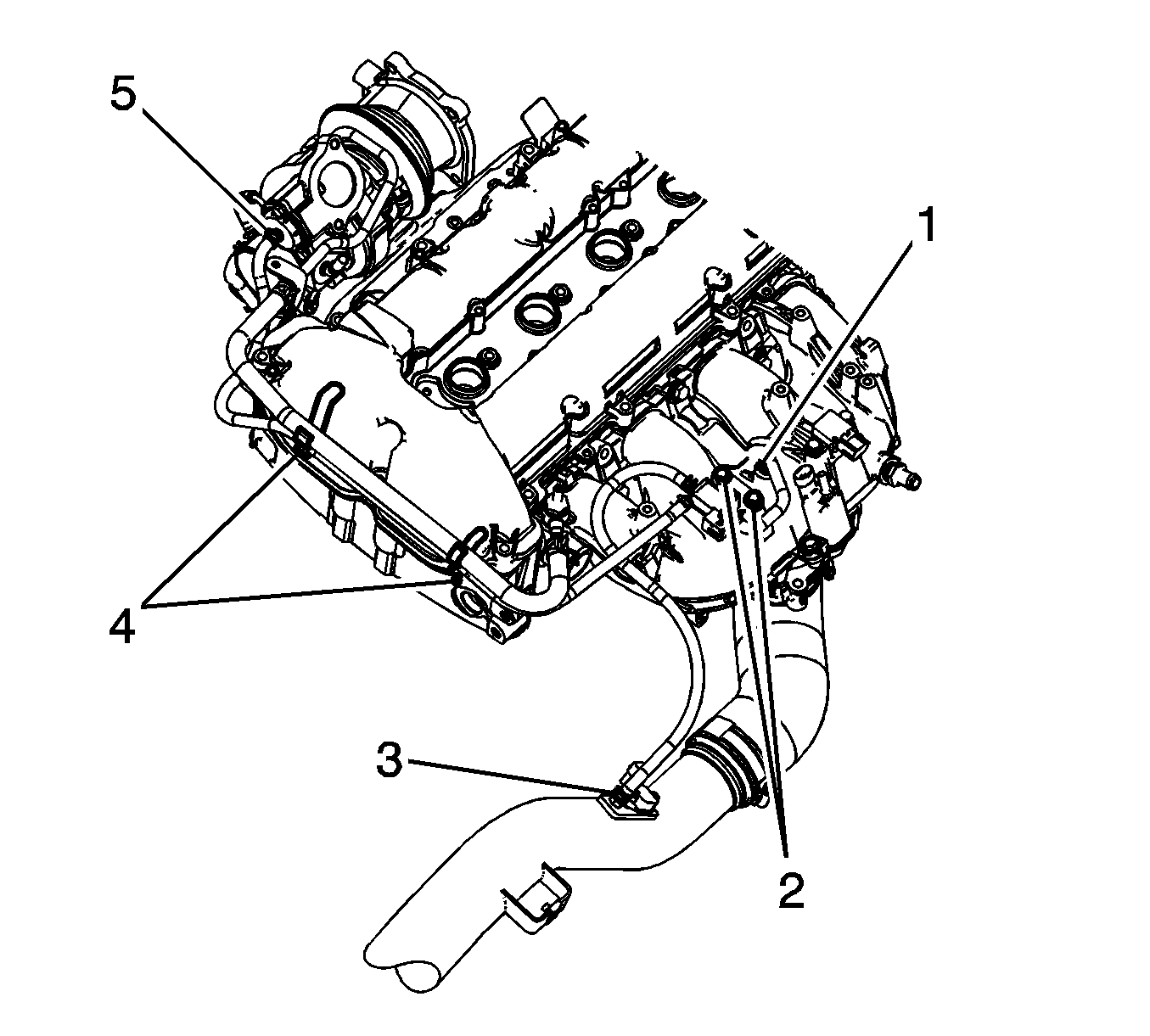 5
1
4
3
2