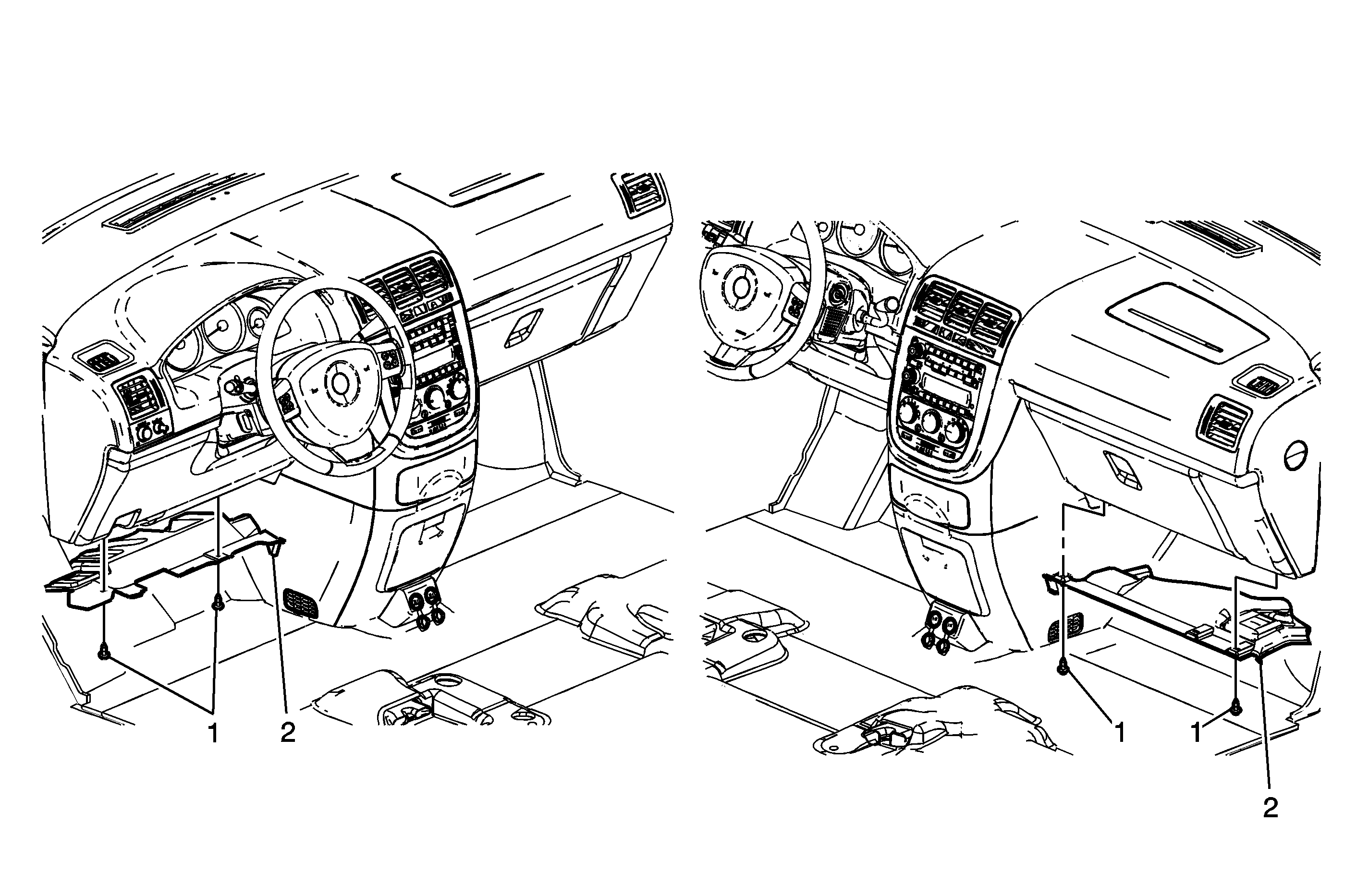 1
2
1
1
2