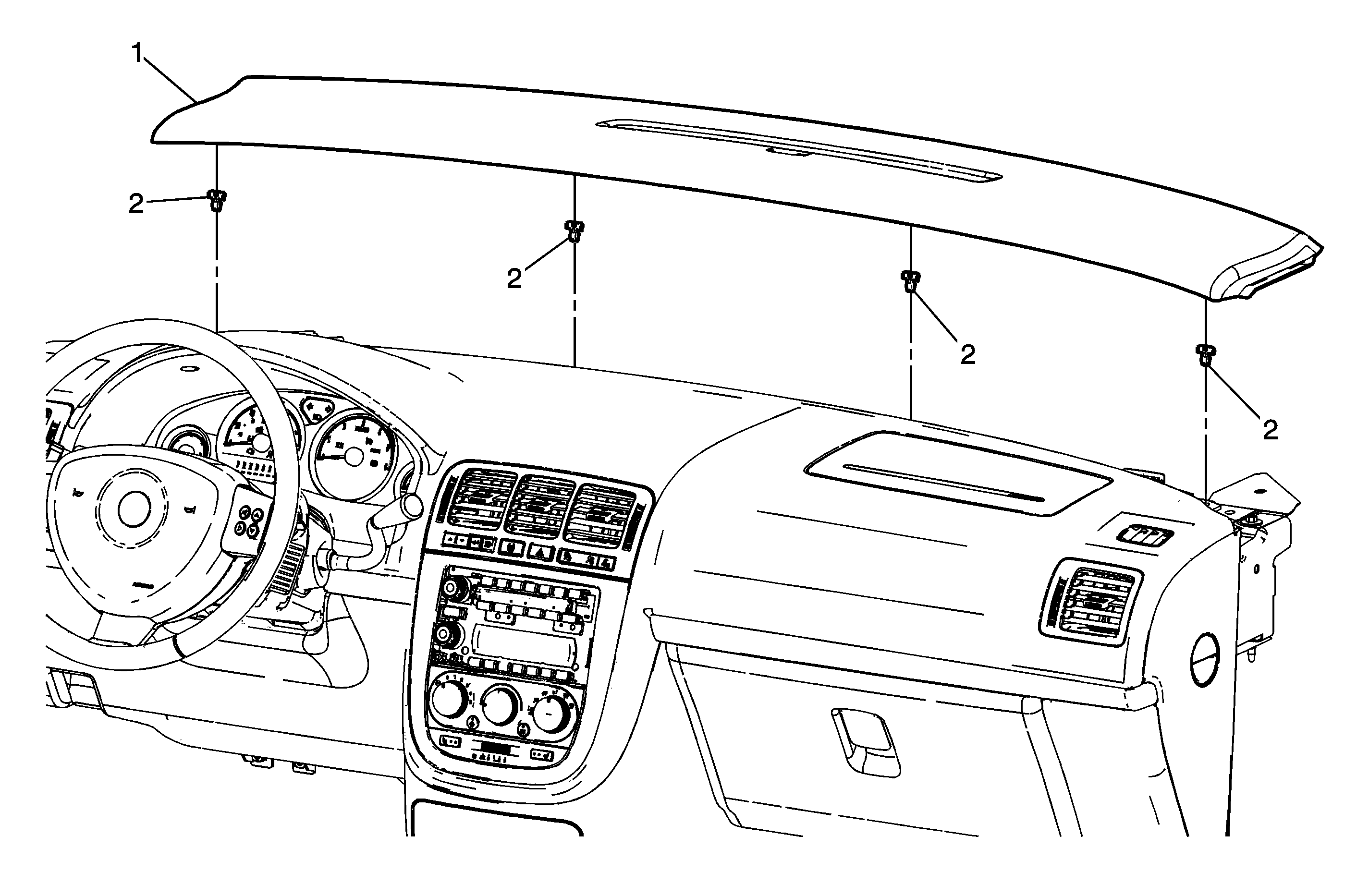 1

2

2

2

2