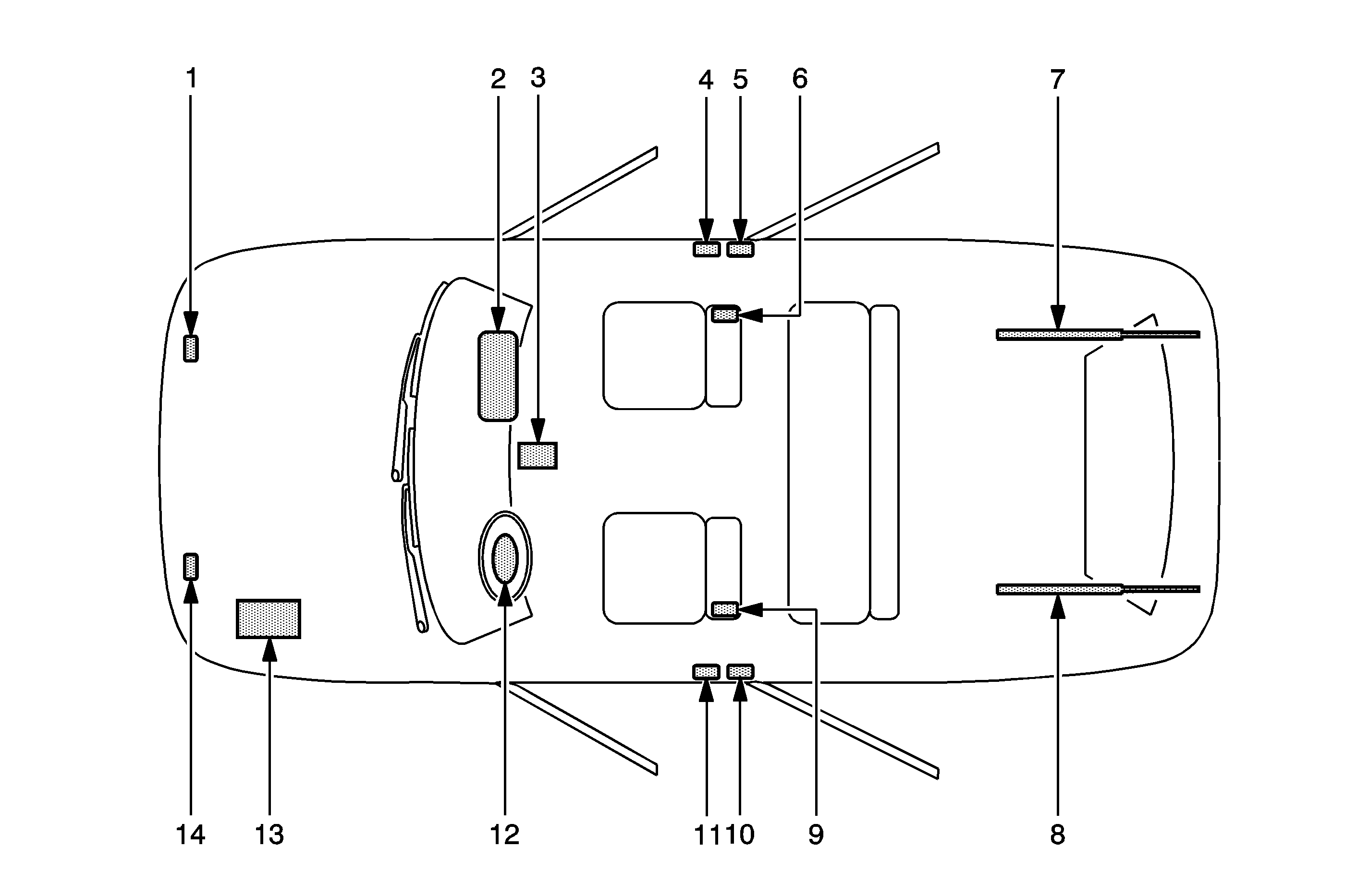 1 2 3 4 5 6 7

14 13 12 11 10 9 8