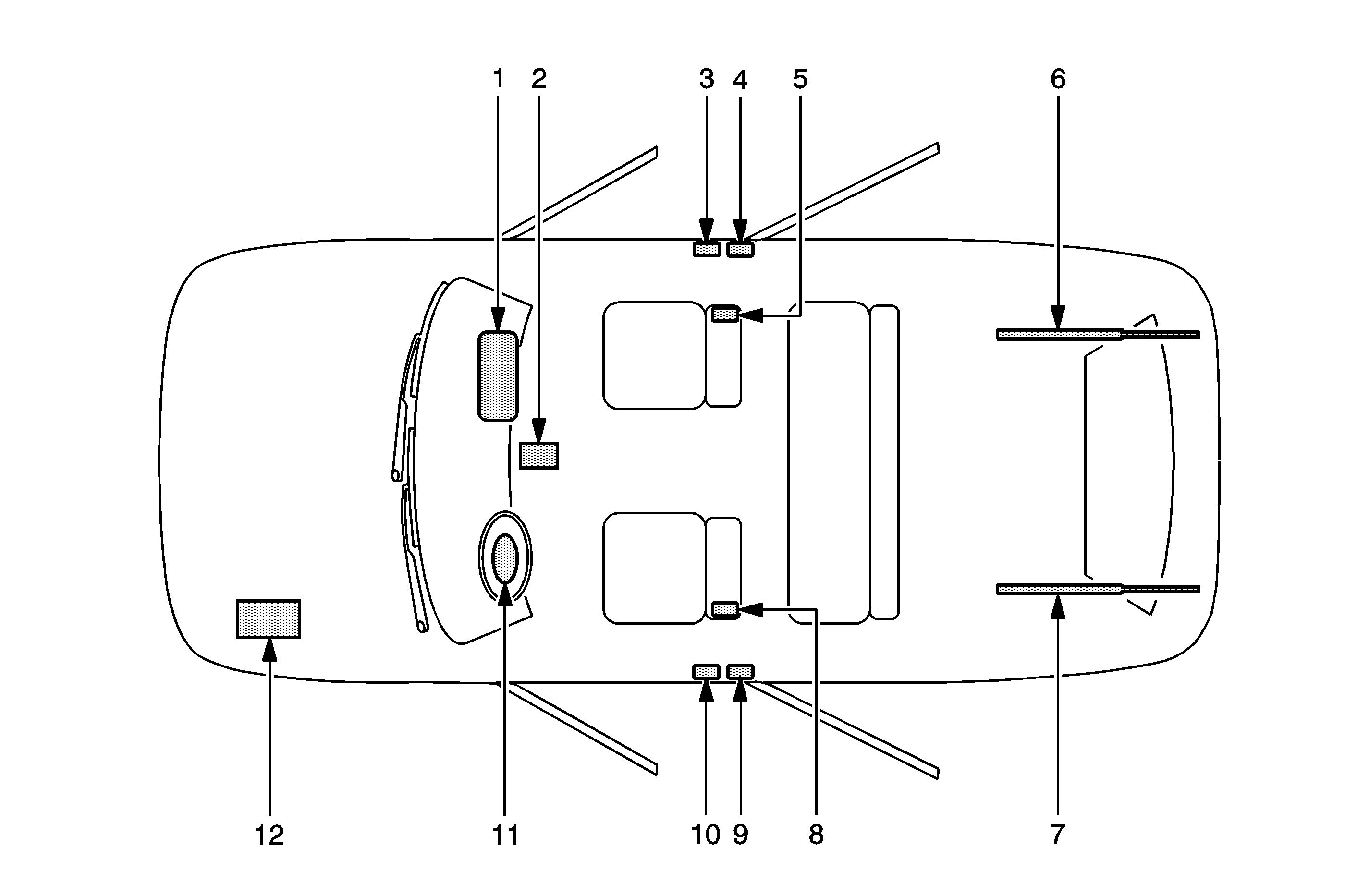 1 2 3 4 5 6

12 11 10 9 8 7