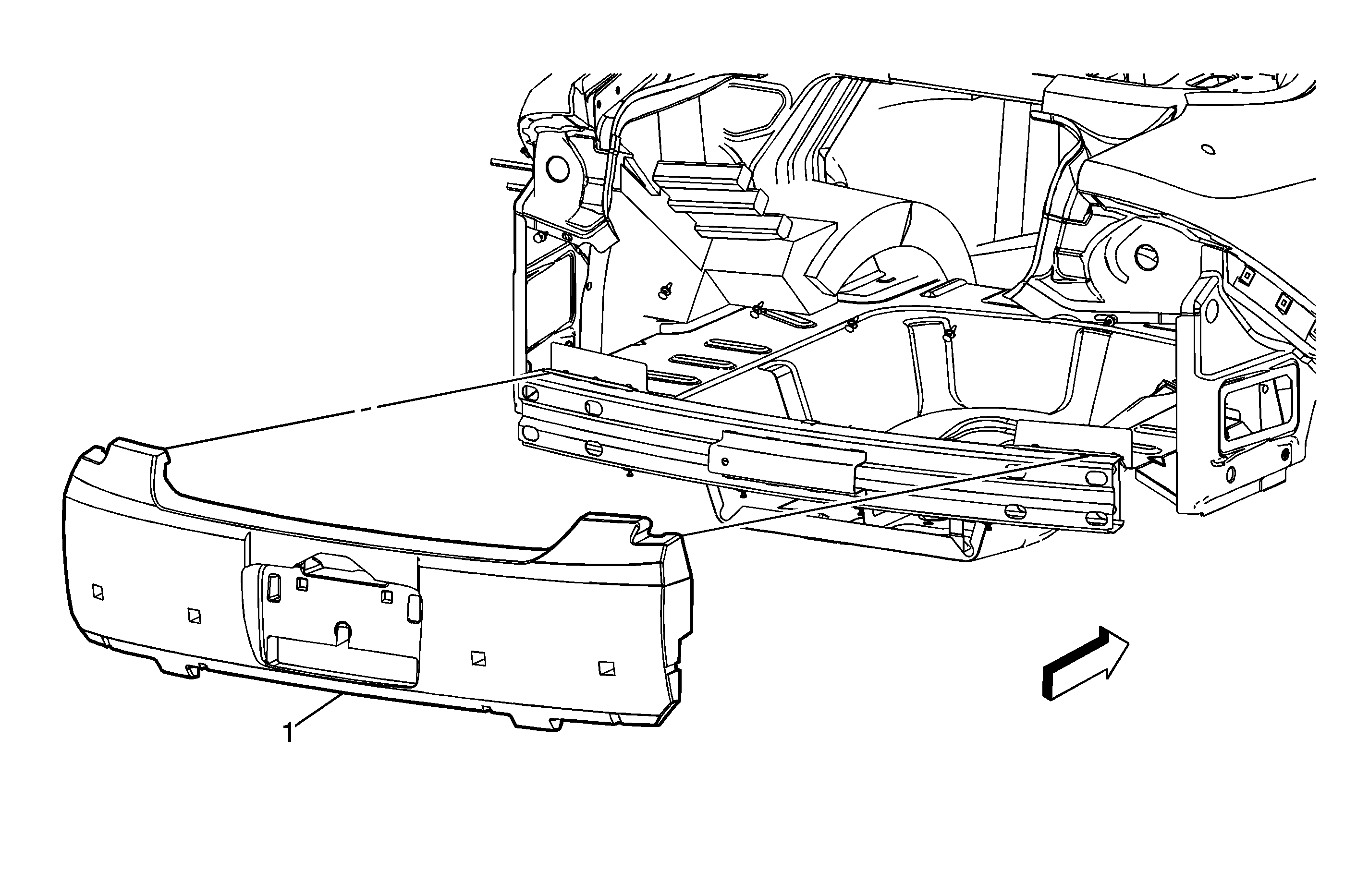 1