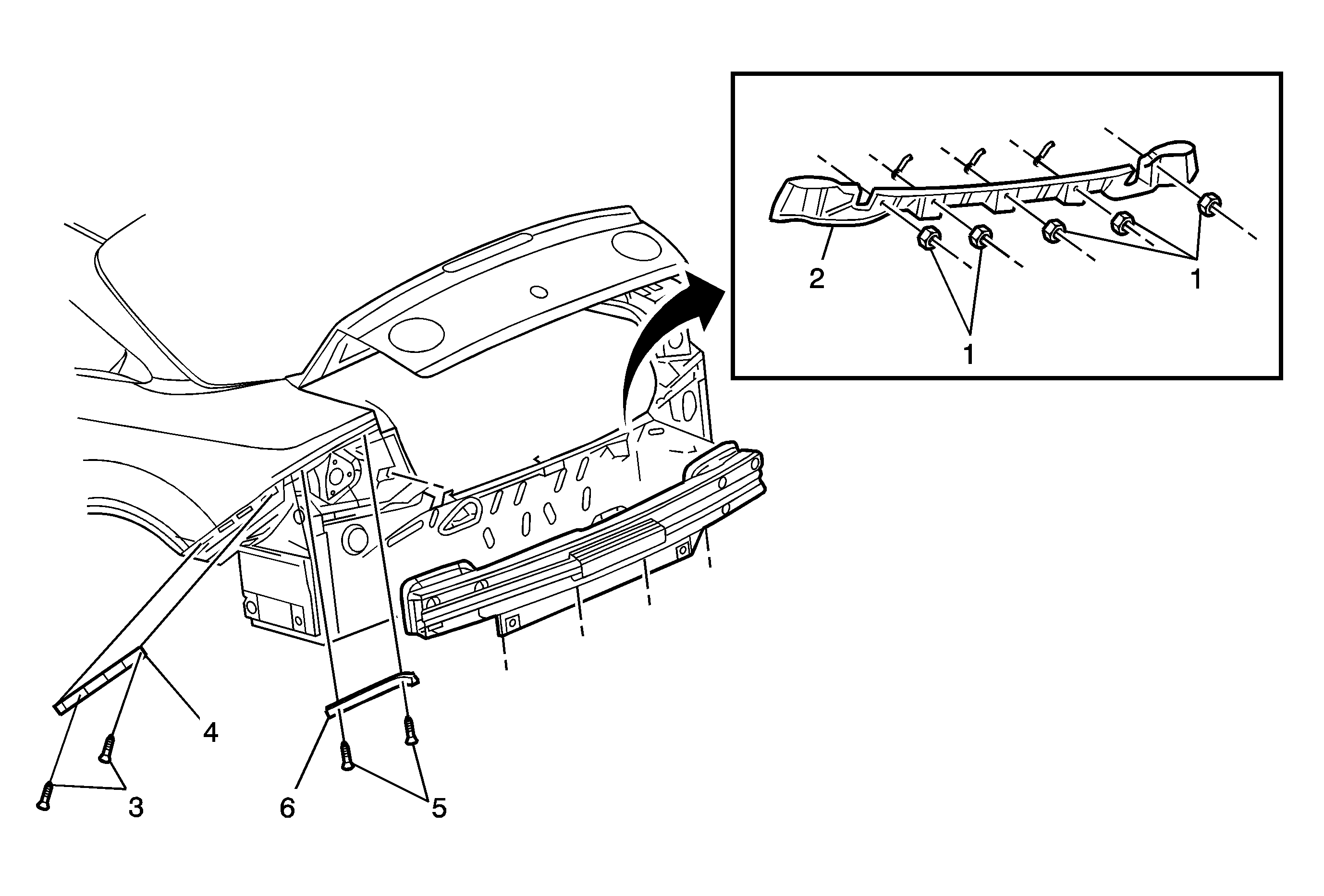 2
1
1
4
3
6
5