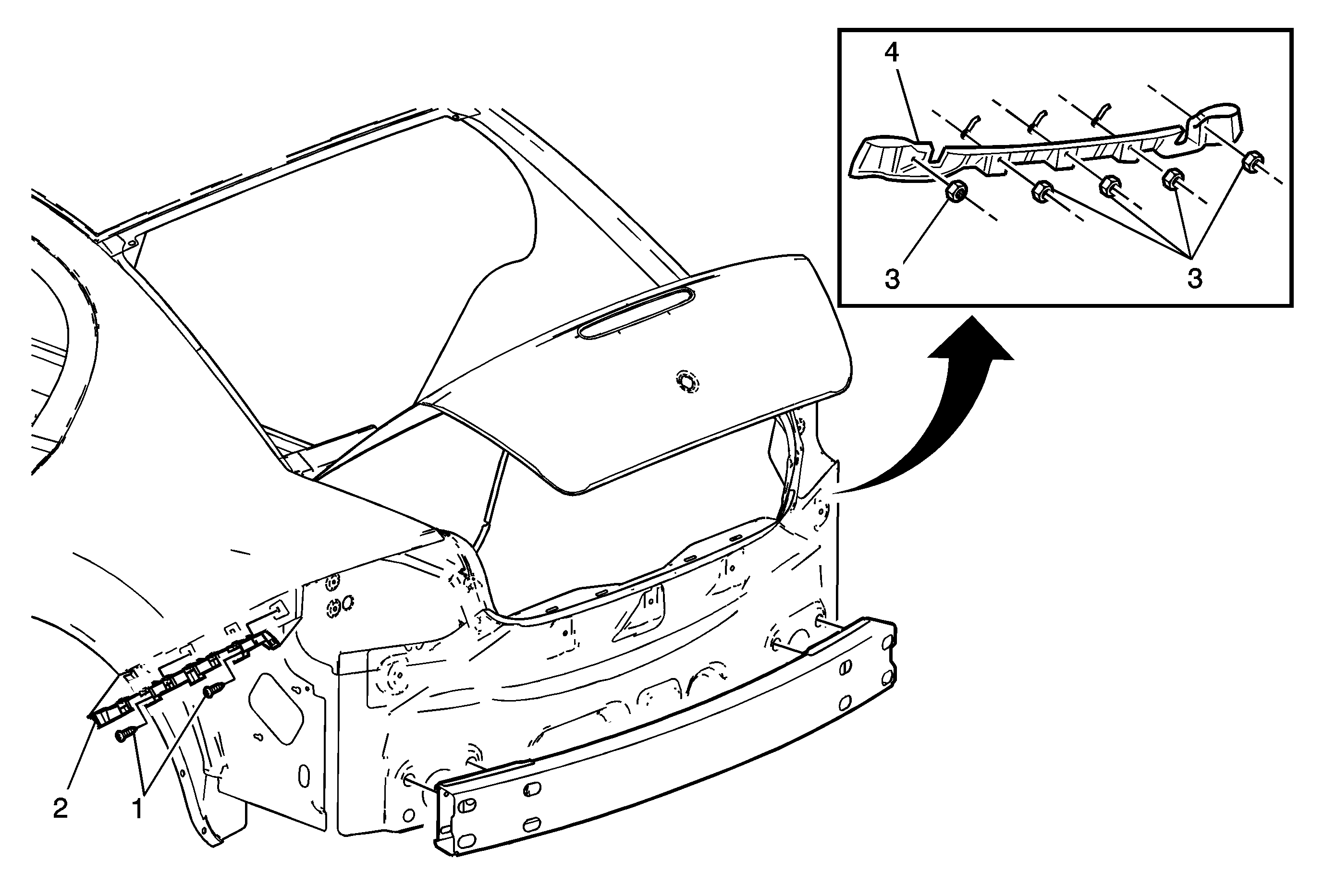 4
3
3
2
1