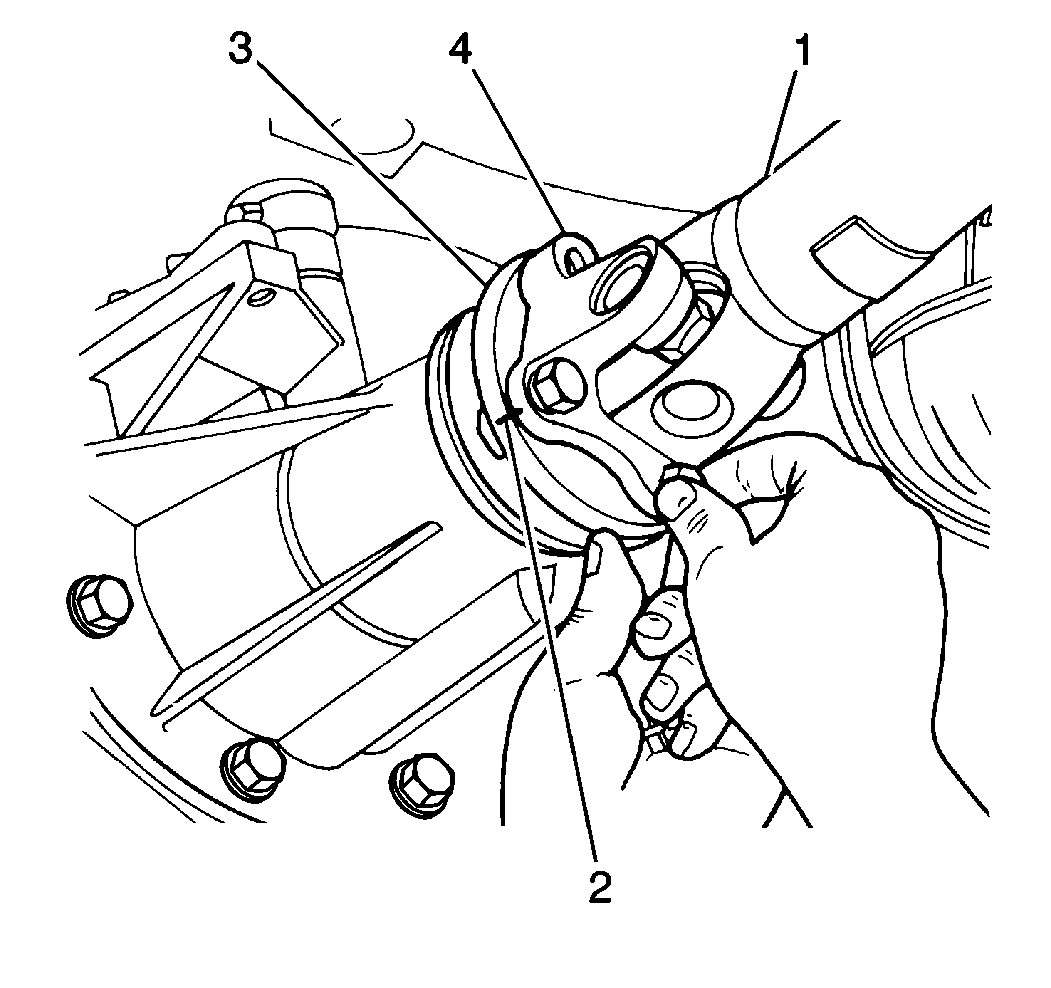 3
4
1
2