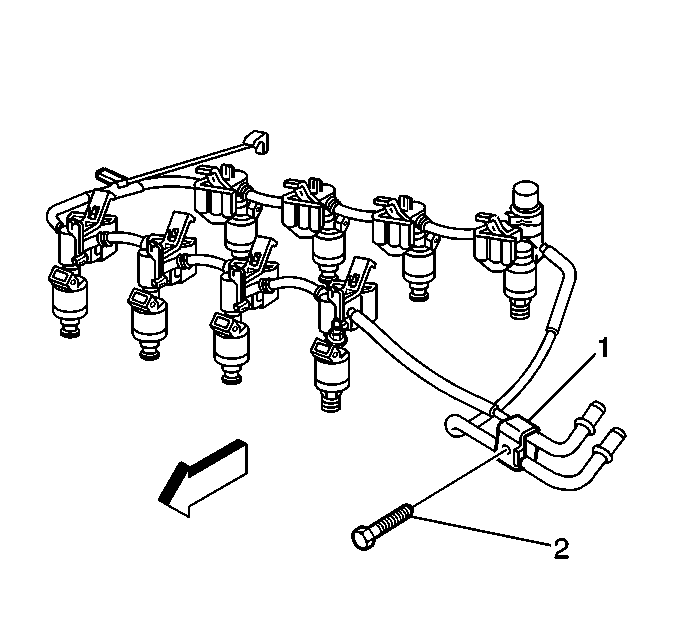 1

2