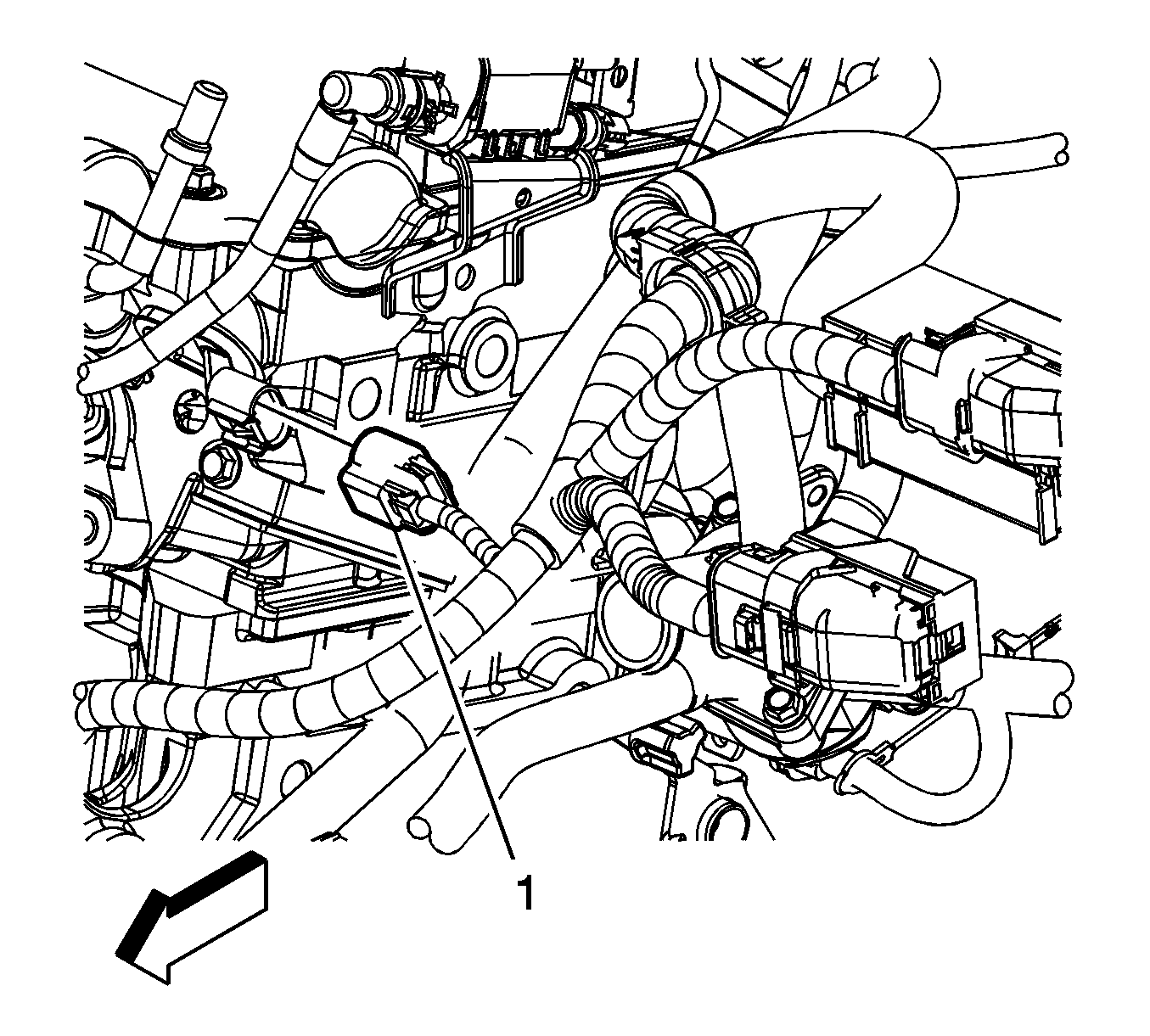 1