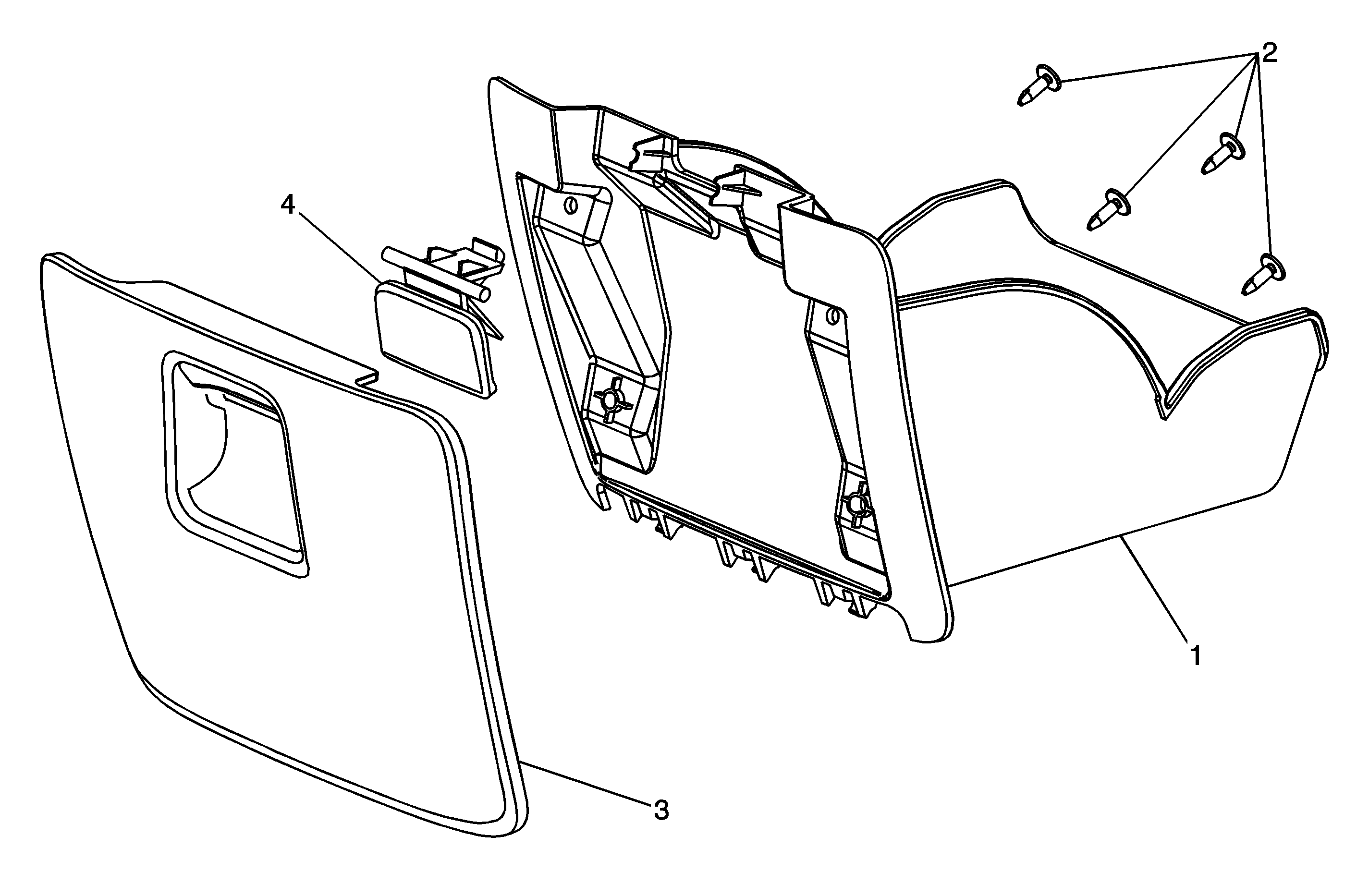 2
4
1
3