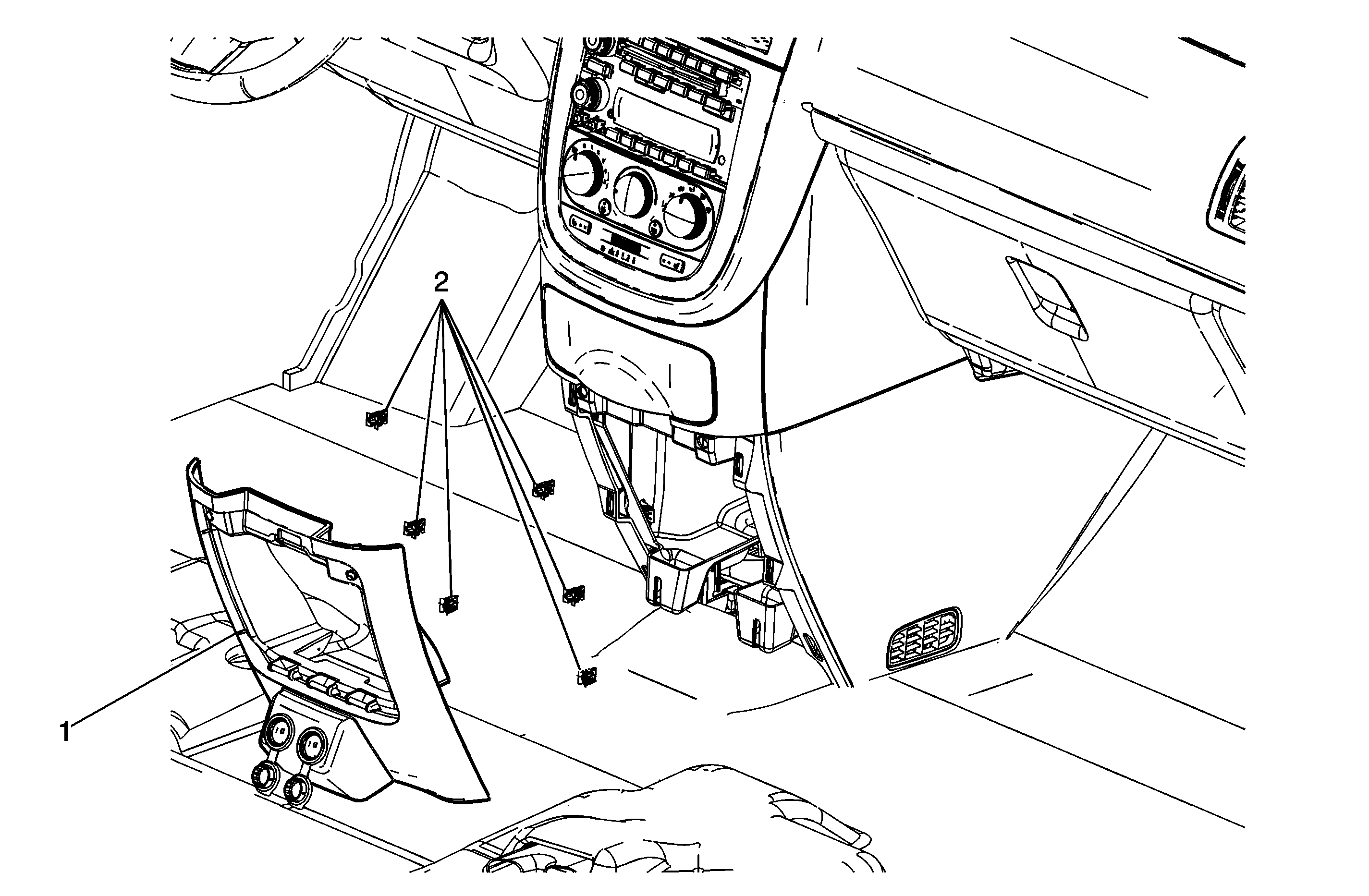 2

1