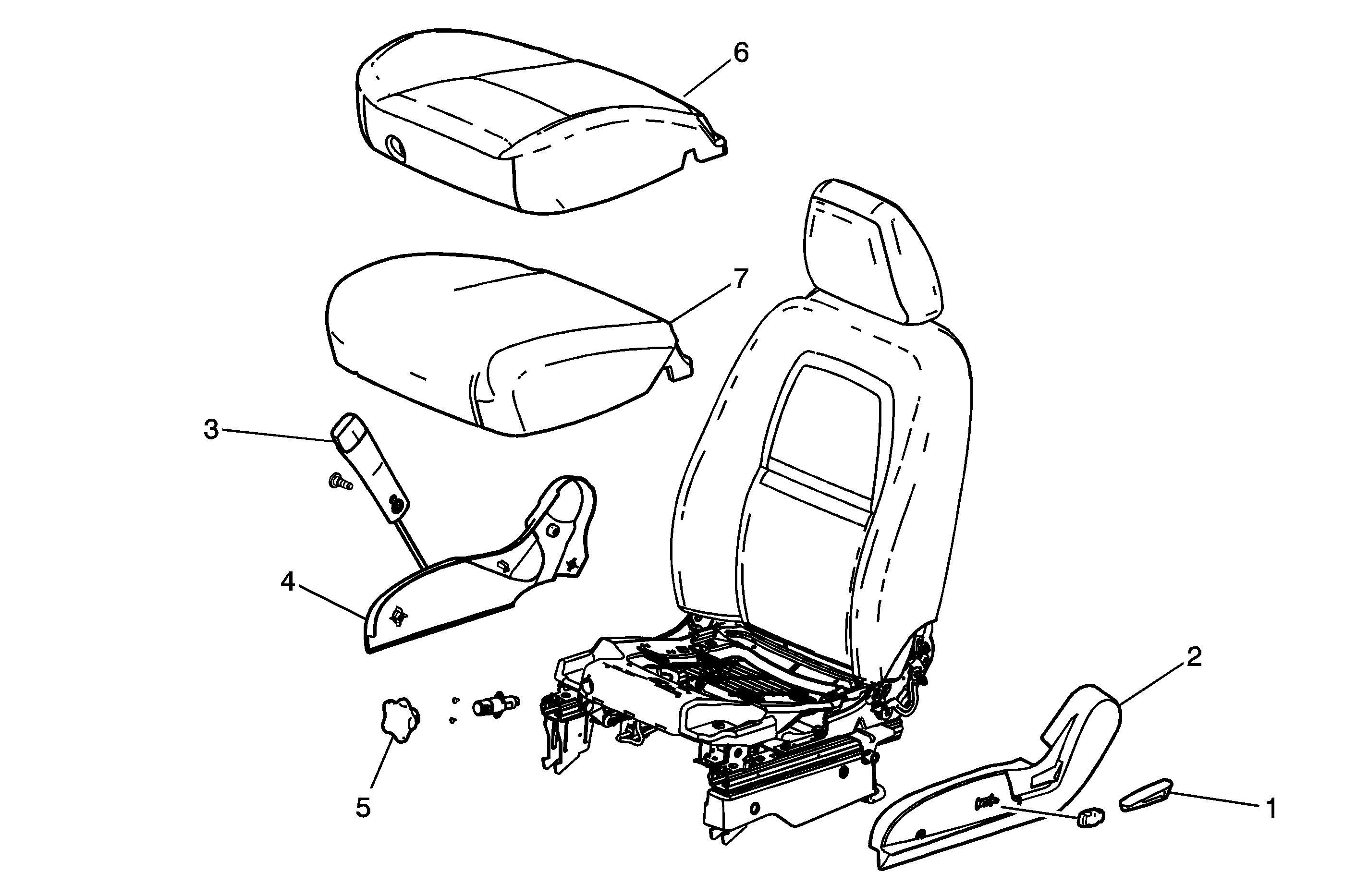 6

7

3

4

2

5

1