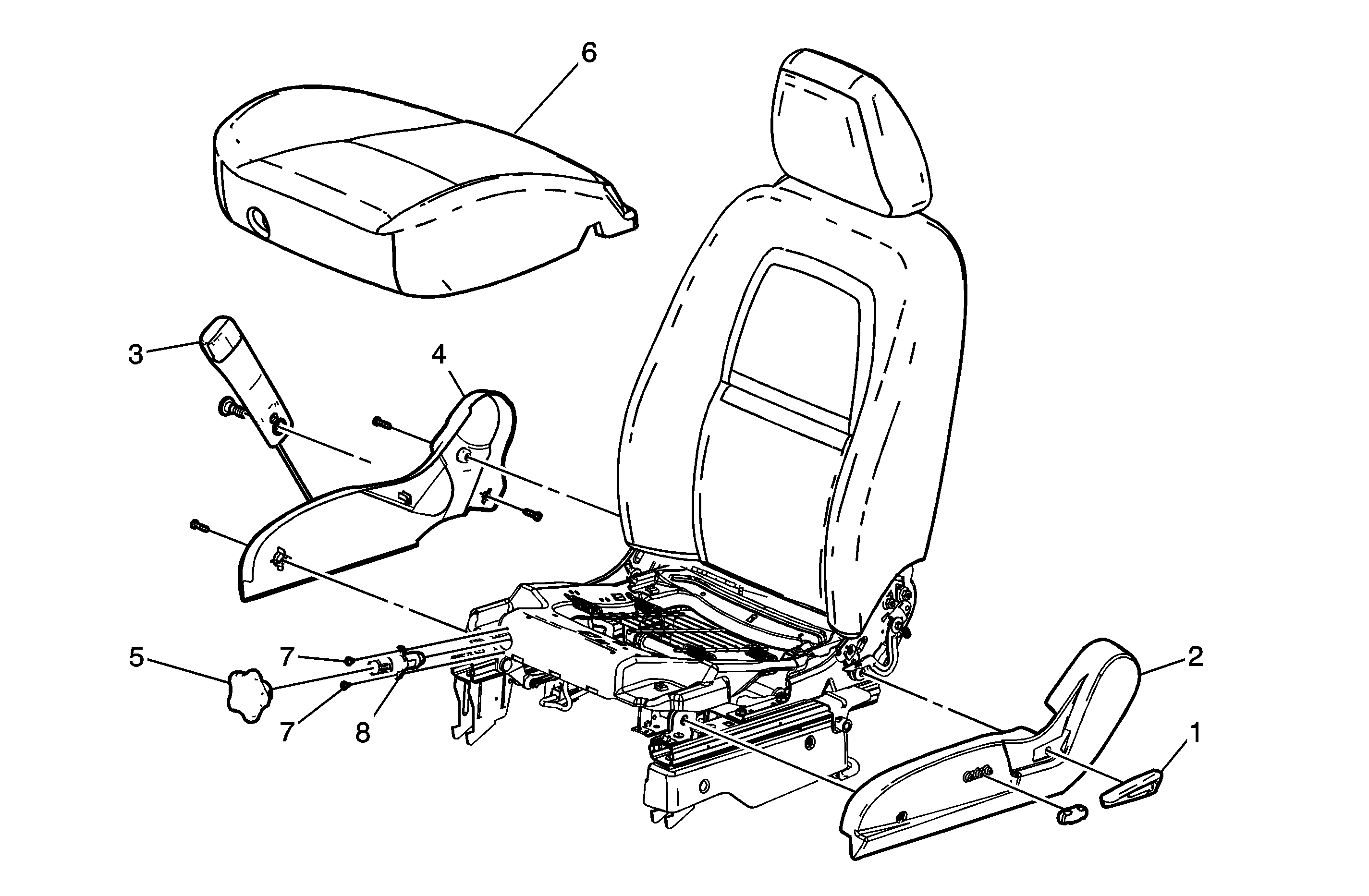 6
3
4
5
7
7
8
2
1