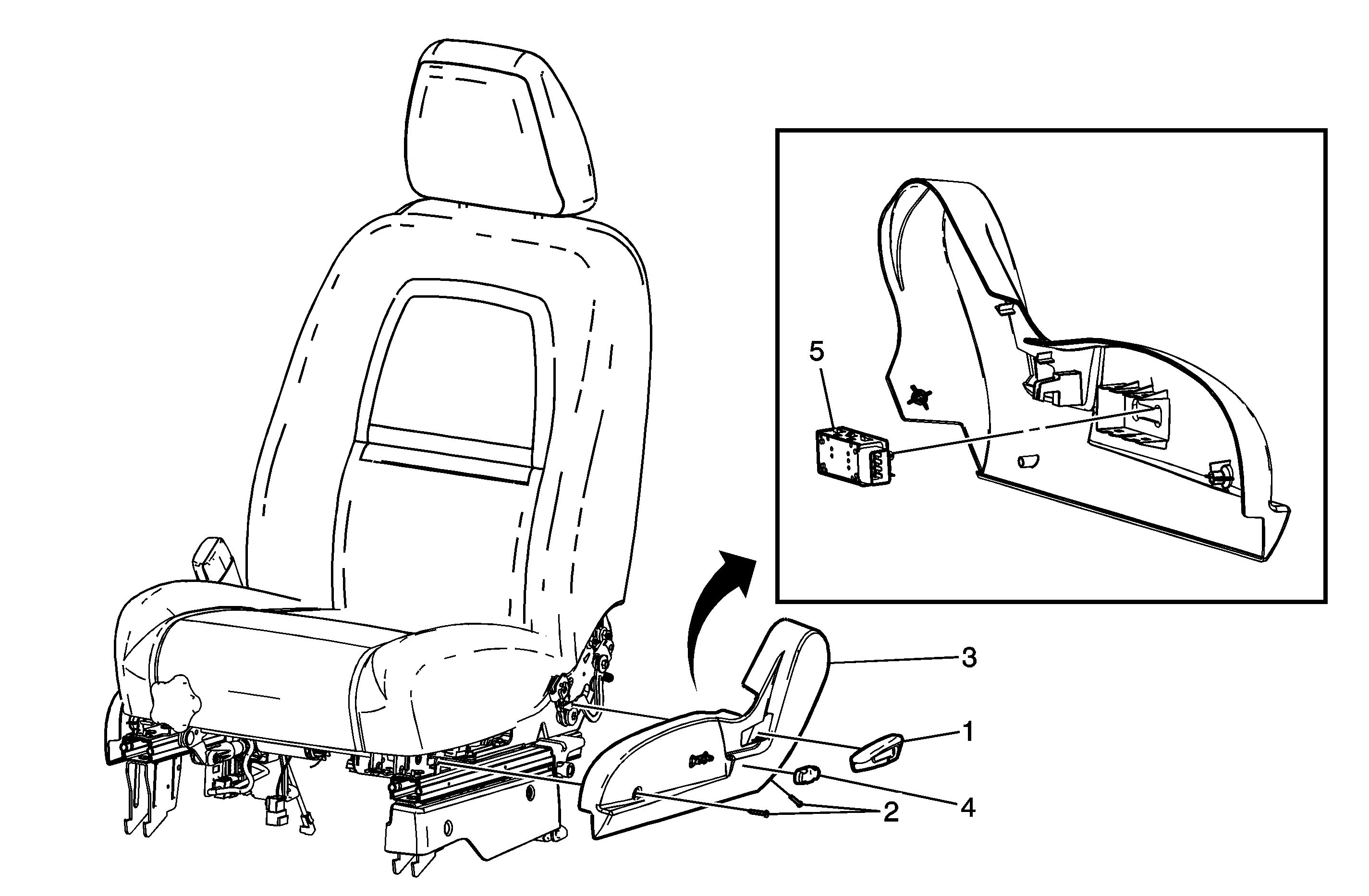 5
3
1
4
2