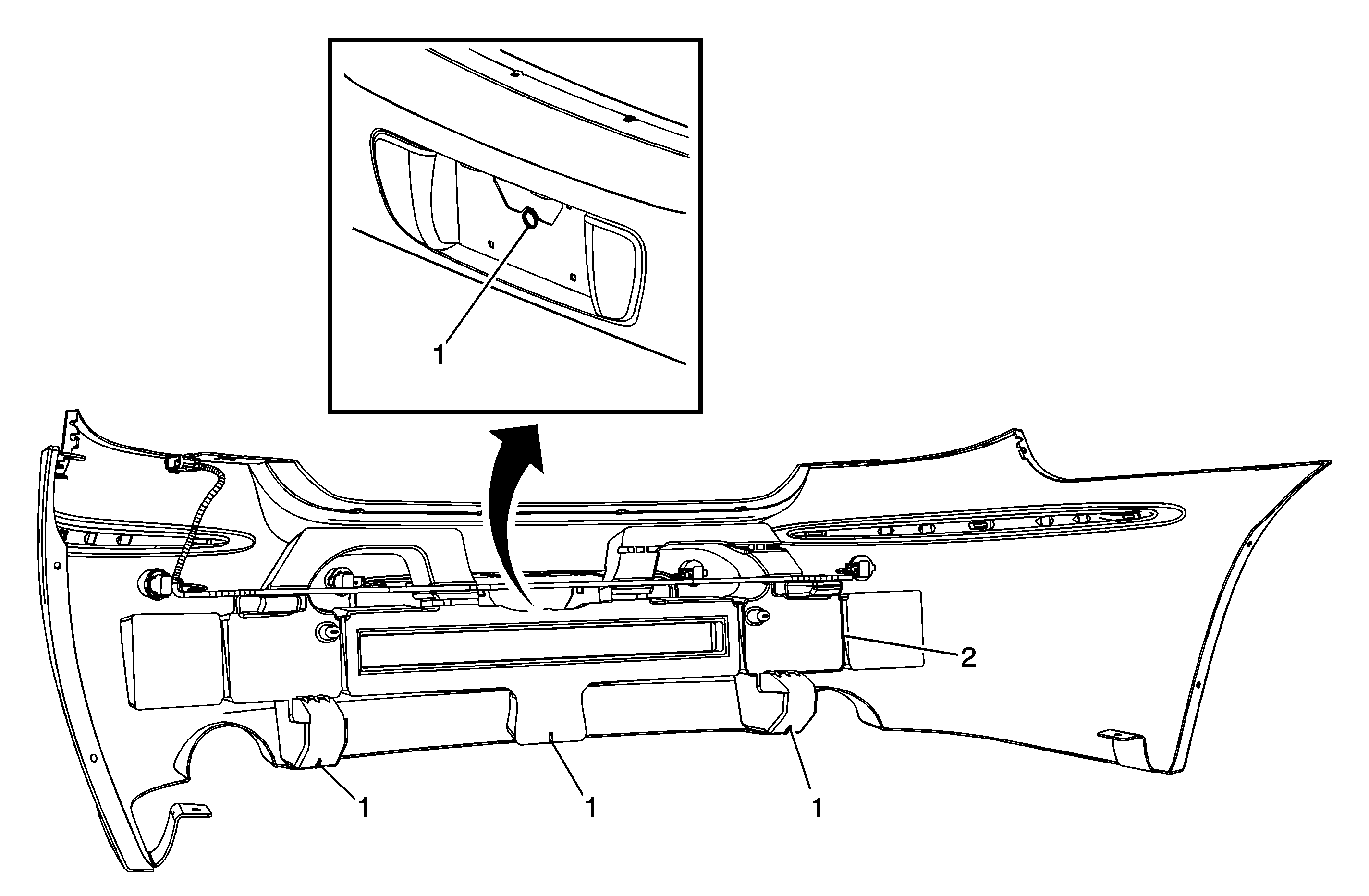 1

2

1

1

1