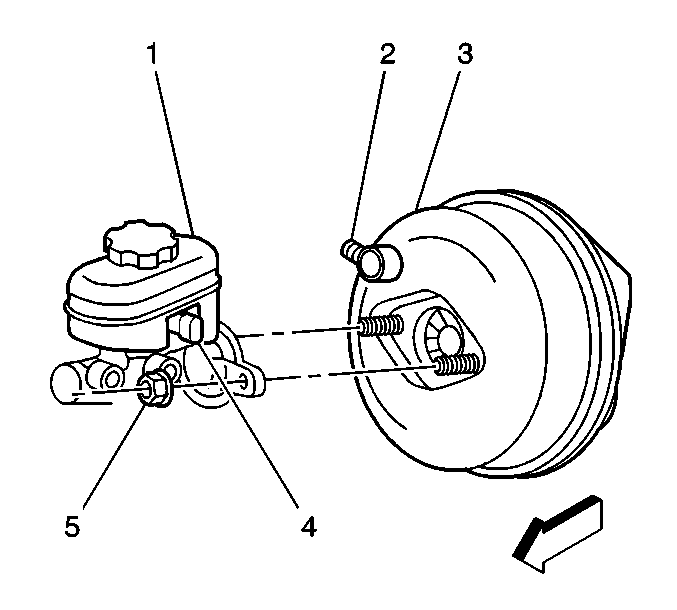 1
2
3
5
4