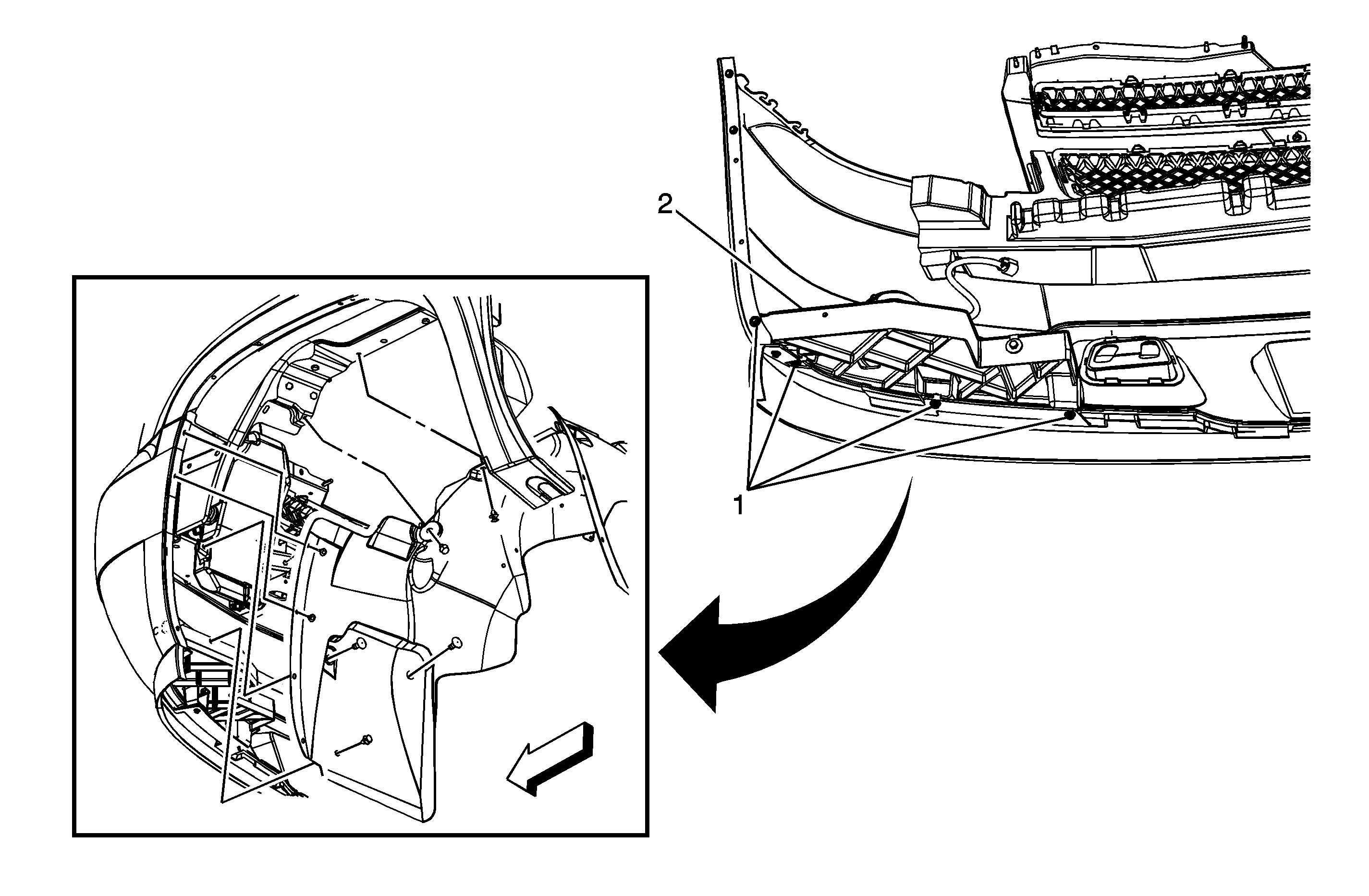 2

1