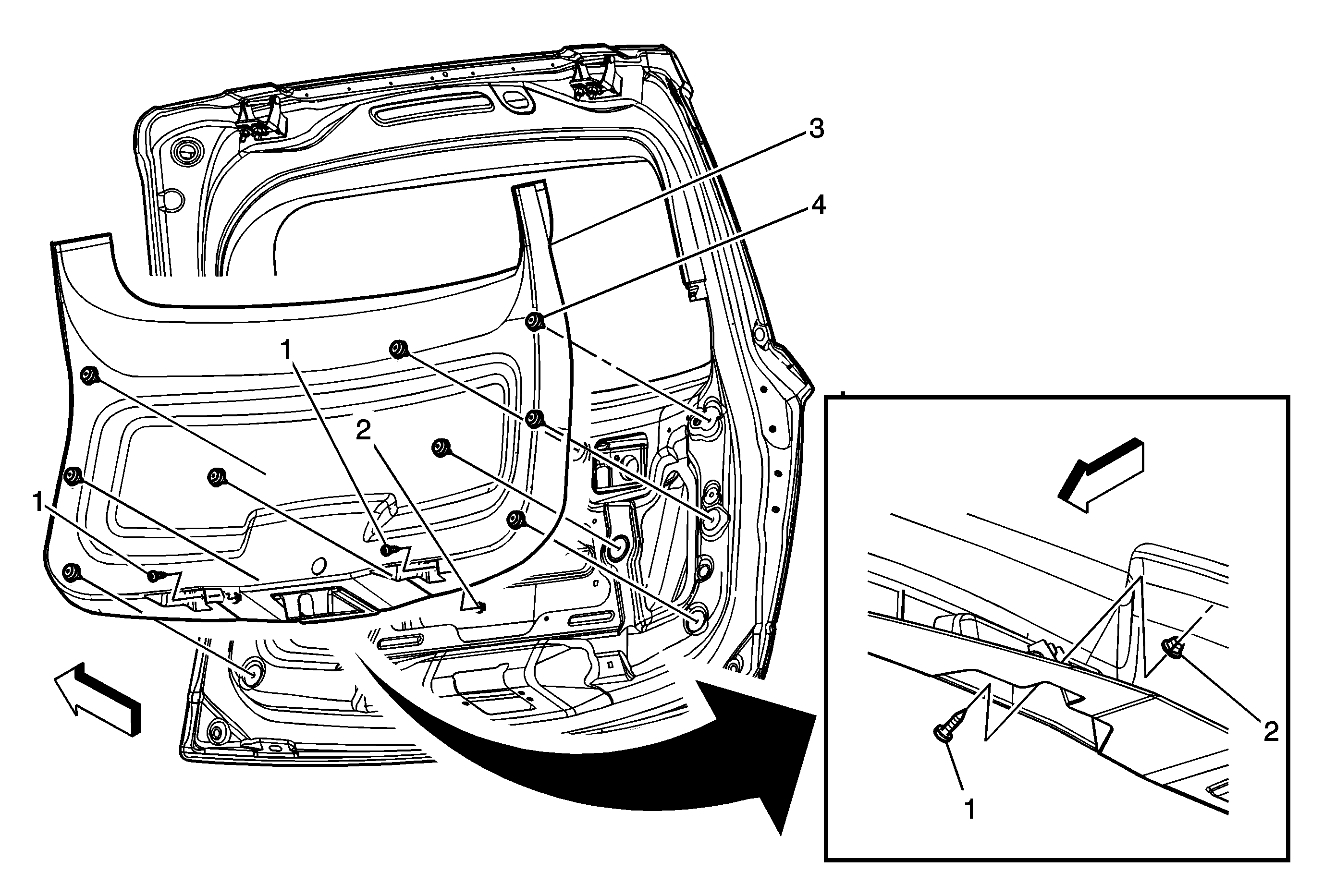 3
4
1
2
1
2
1