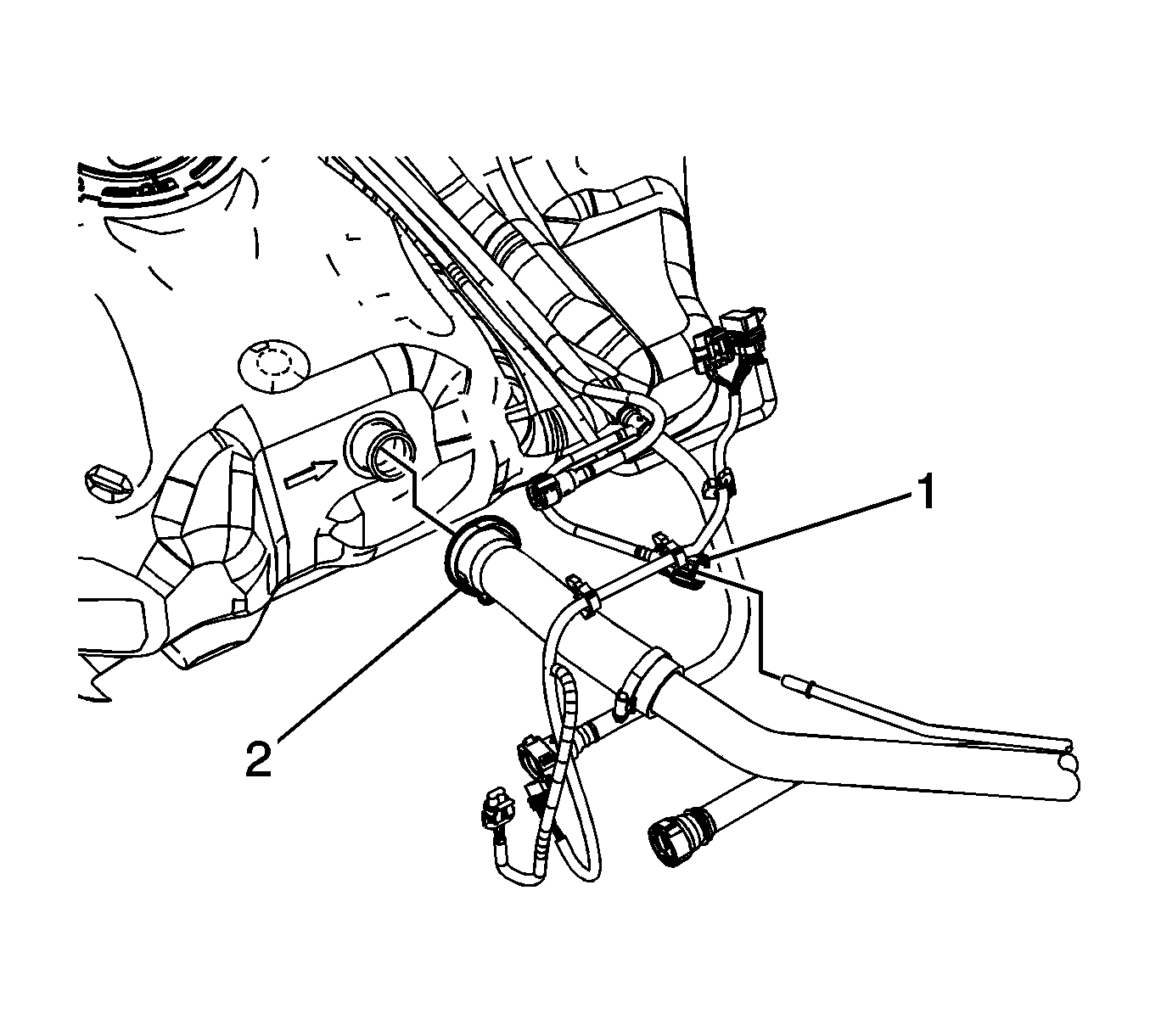 1

2