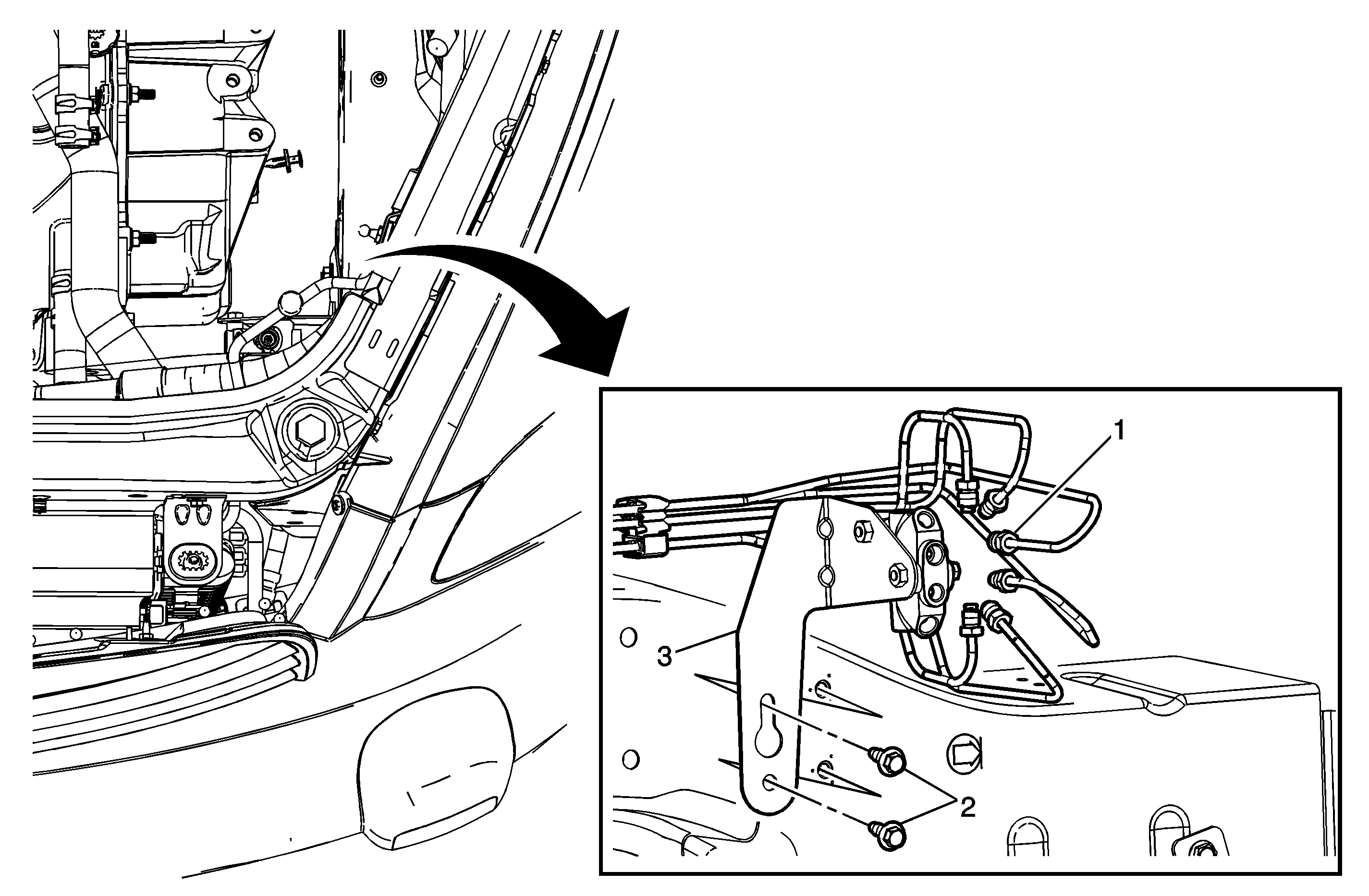 1
3
2