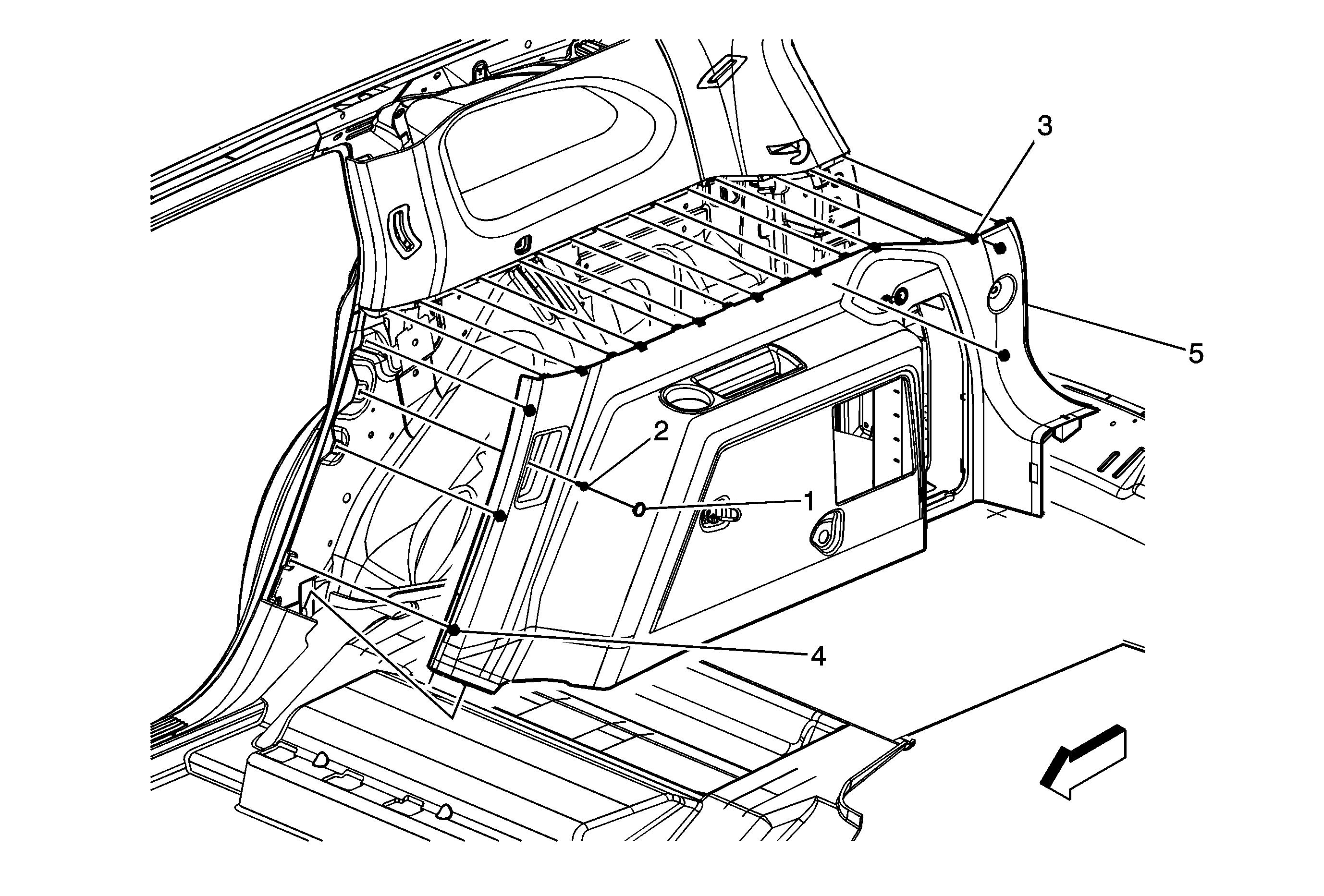 3
5
2
1
4