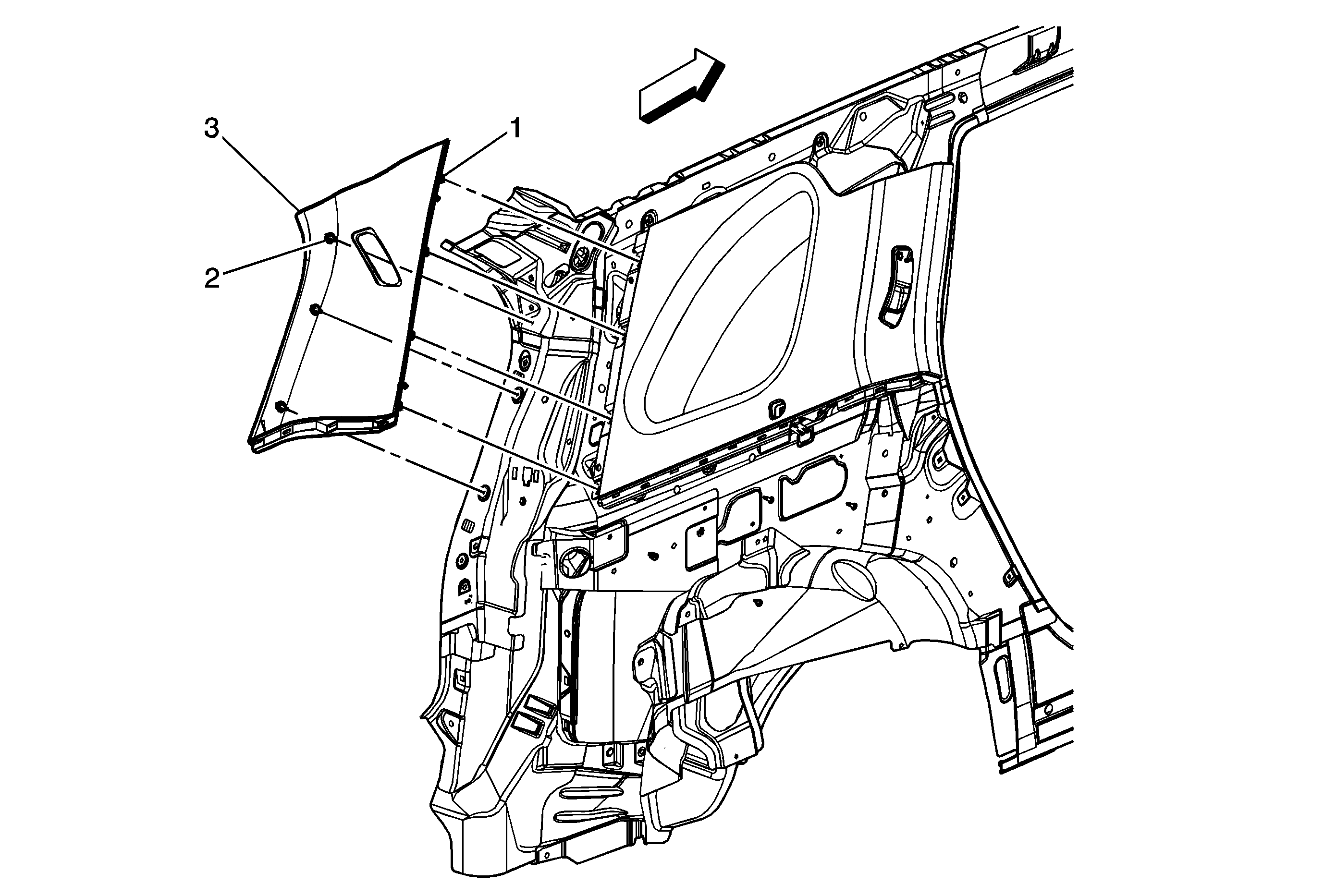 3
1
2