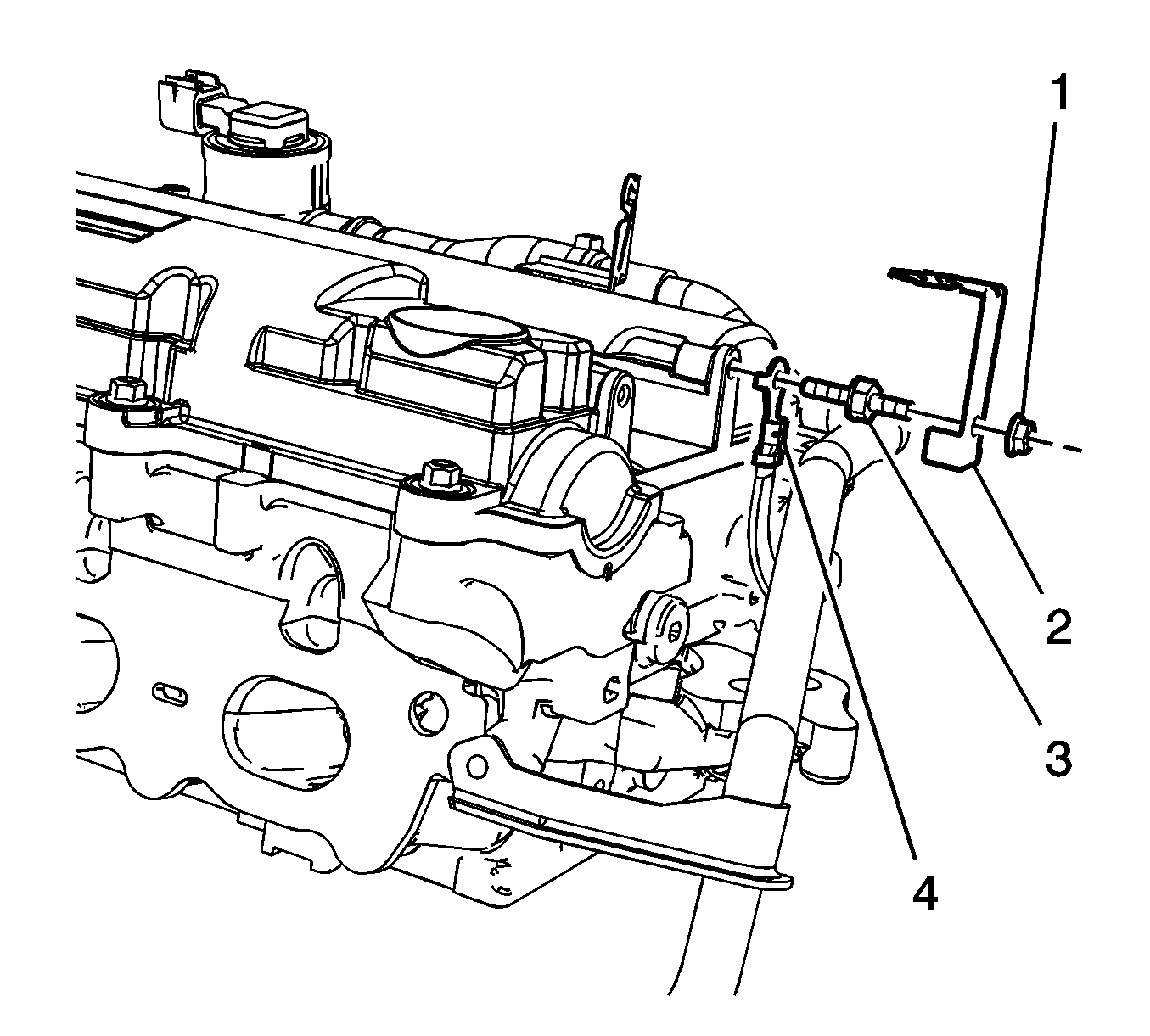 1
2
3
4